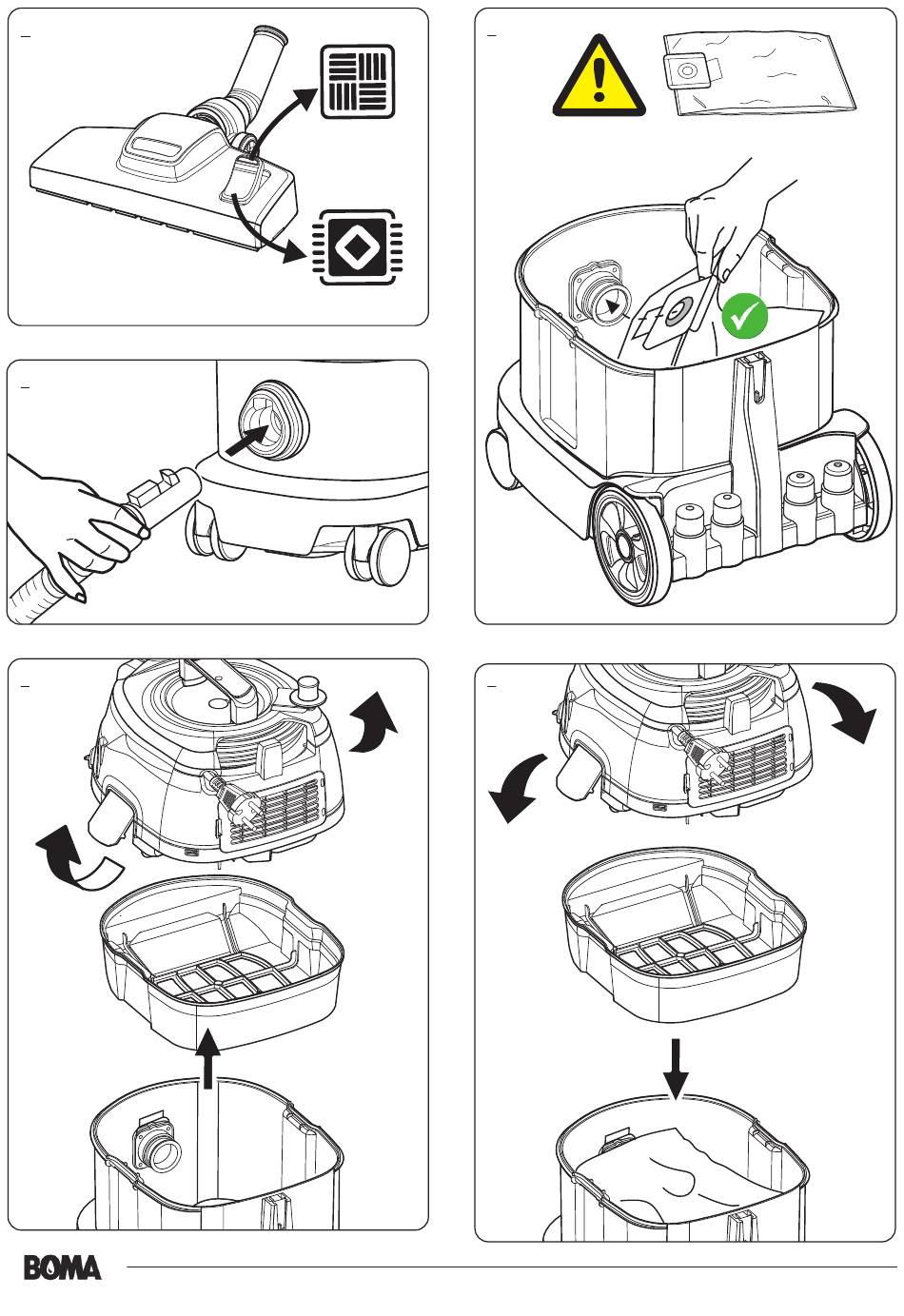 BOMA