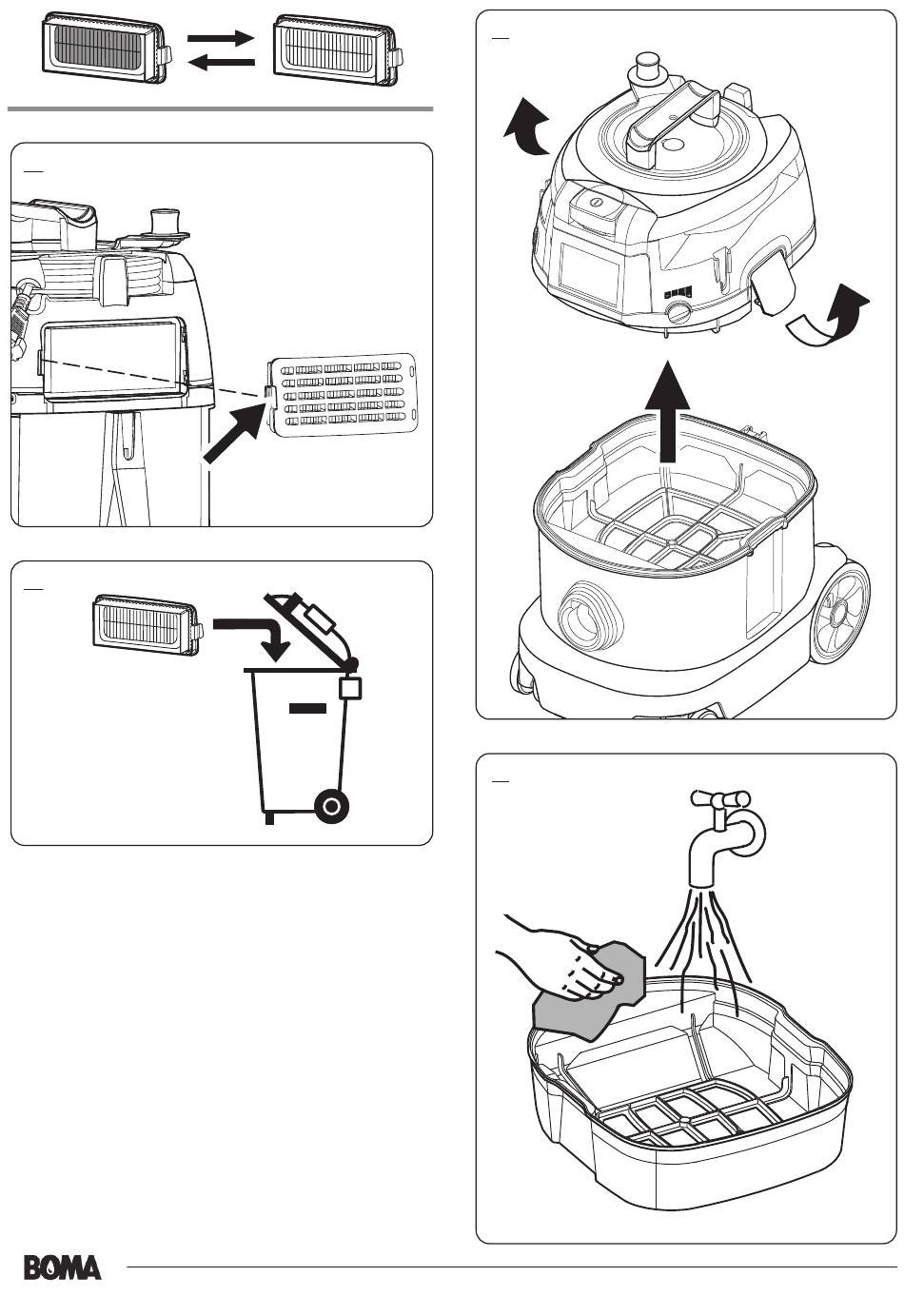 BOMA