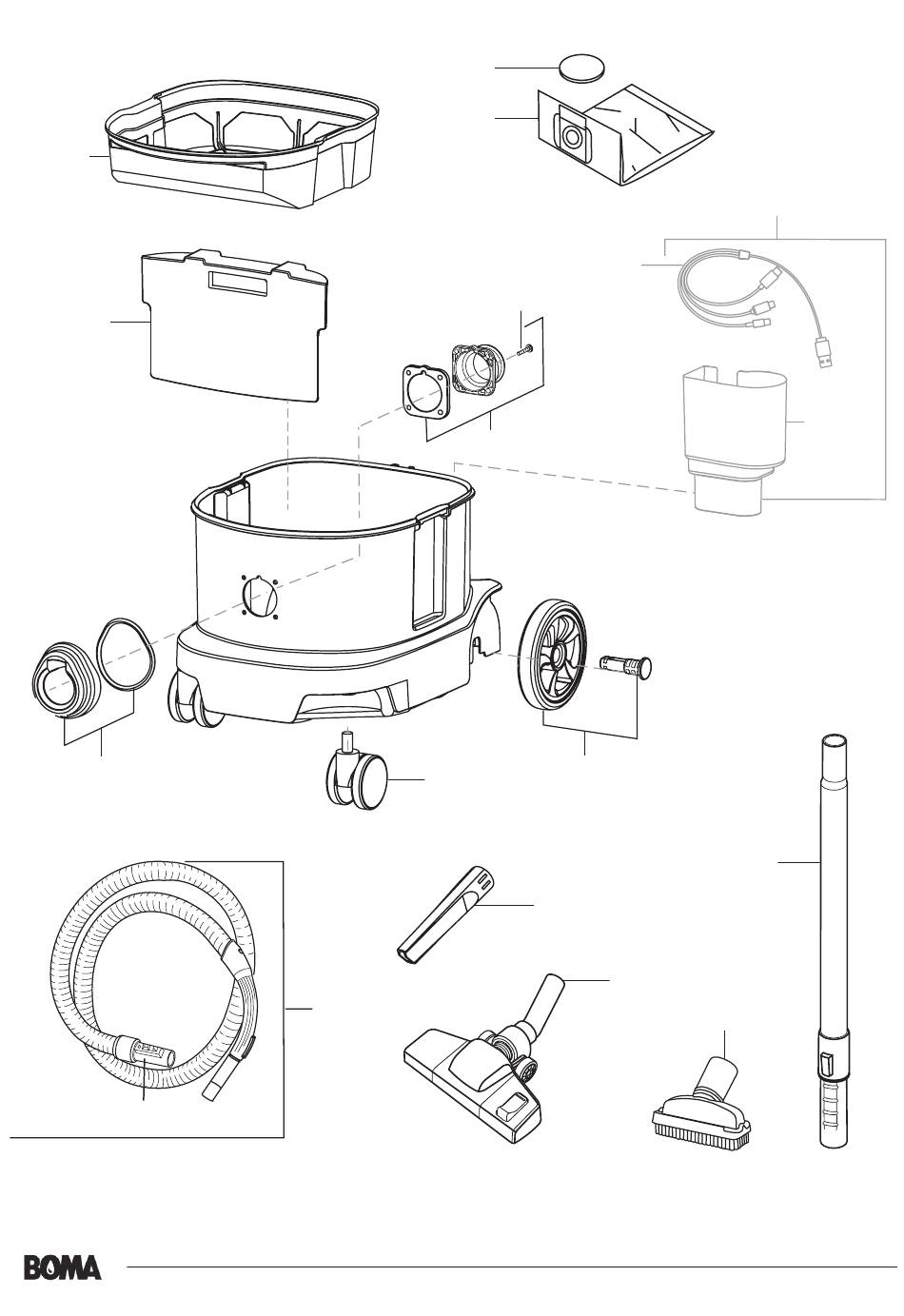 BOMA