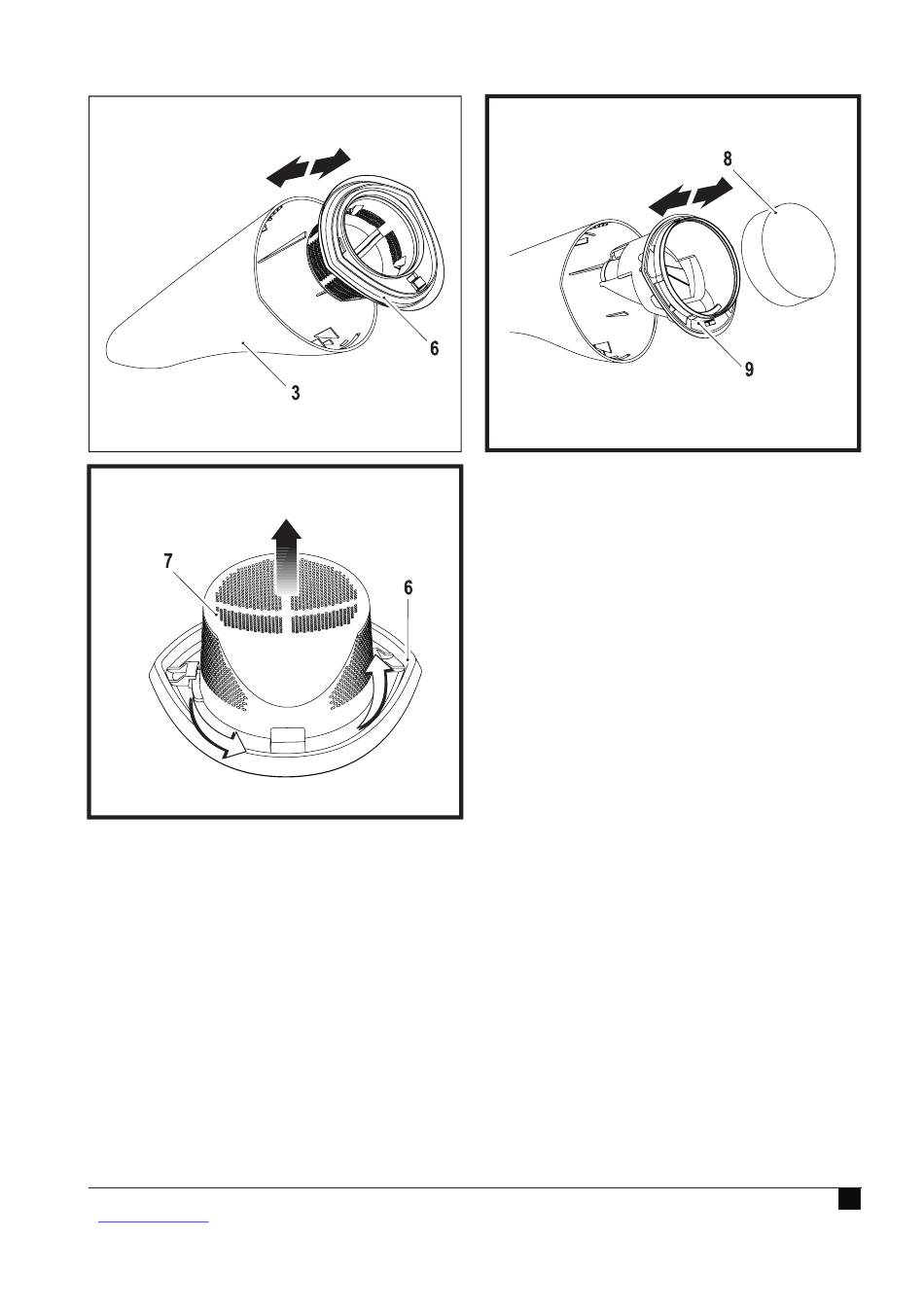 6

3

8

9

7

6