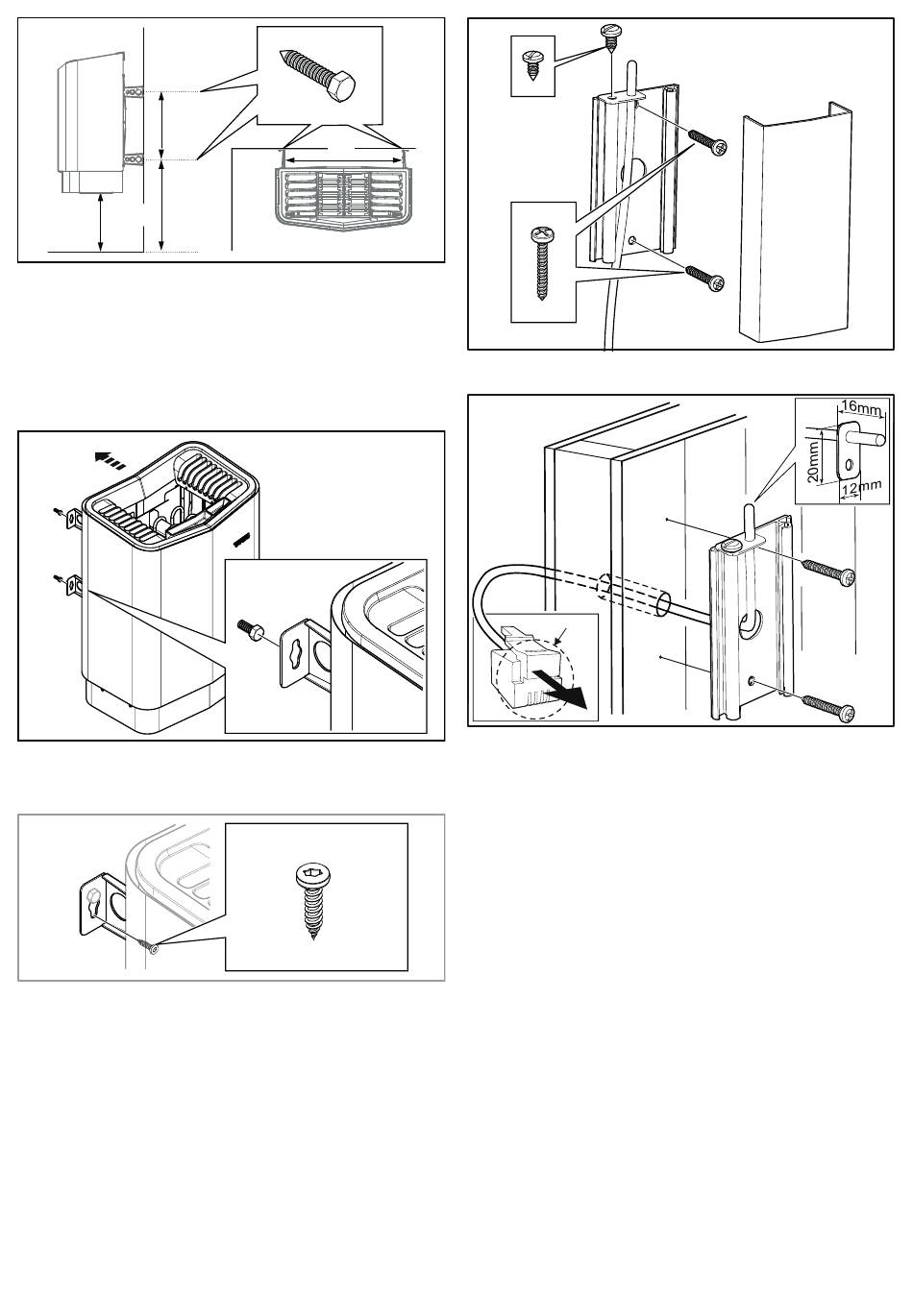 16mm

20mm

12mm