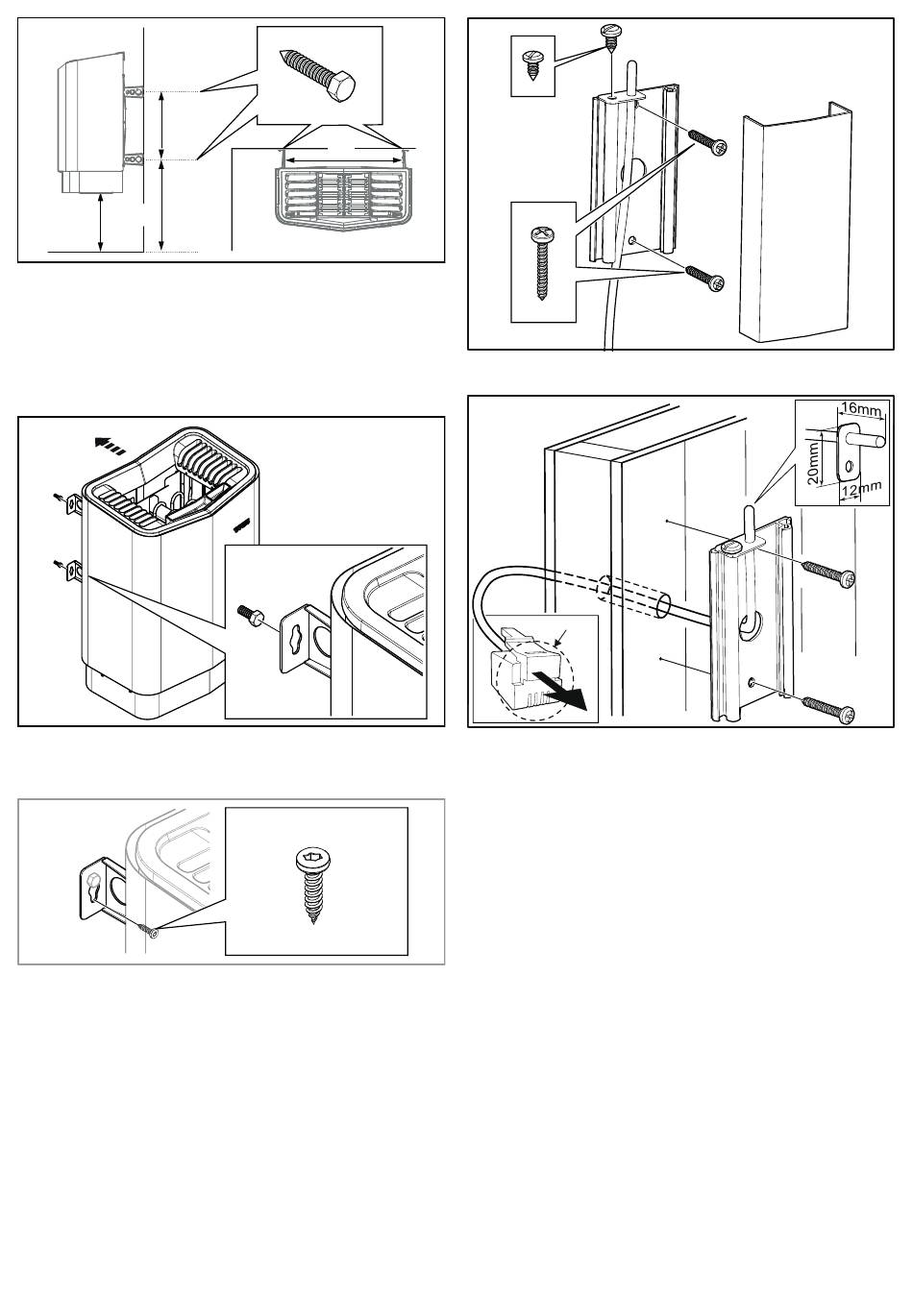 16mm
20mm
12mm