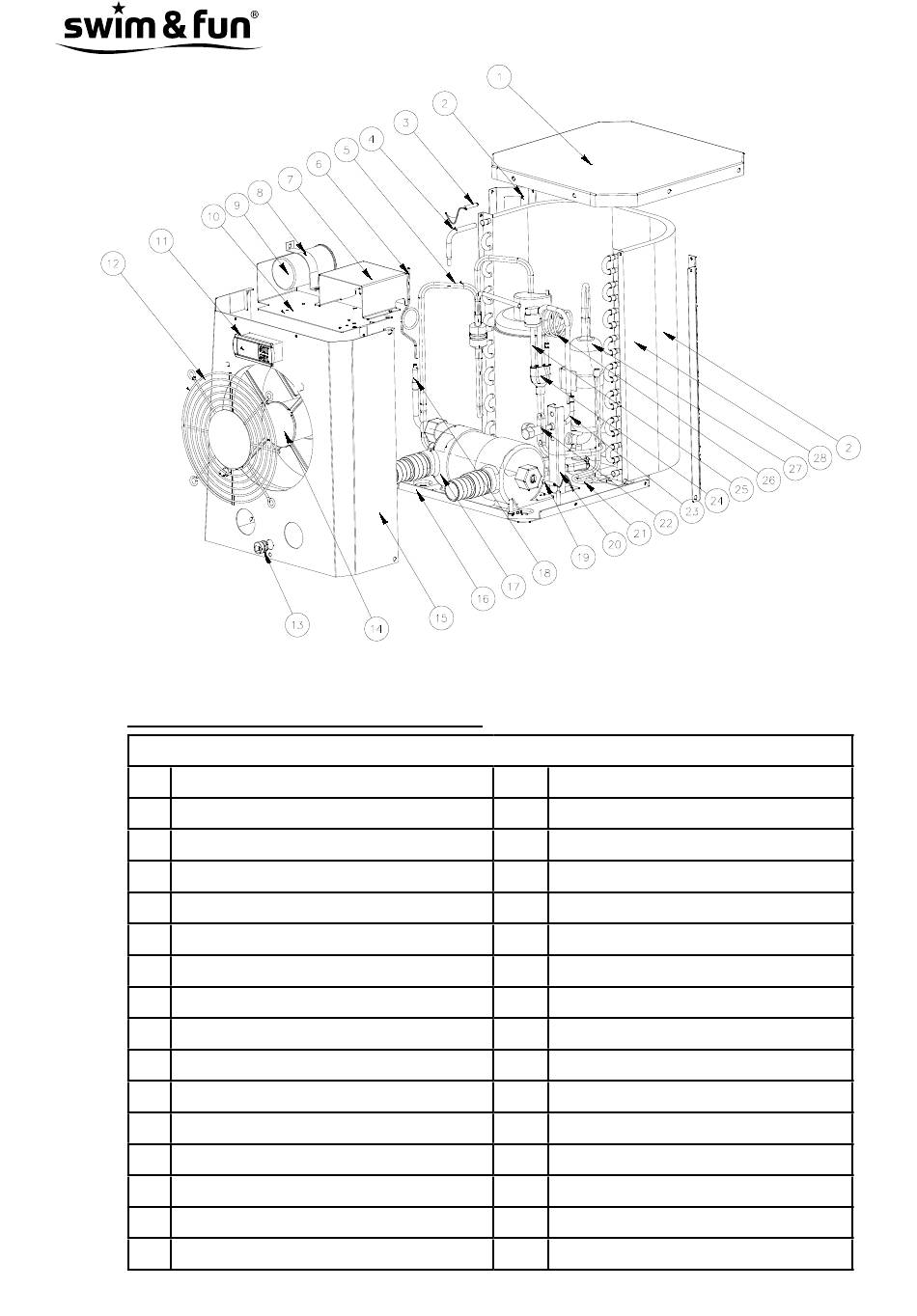 swim & fun®

1
2
3
4
5
6
7
8
9
10
11
12
13
14
15
16
17
18
19
20
21
22
23
24
25
26
27
28
2