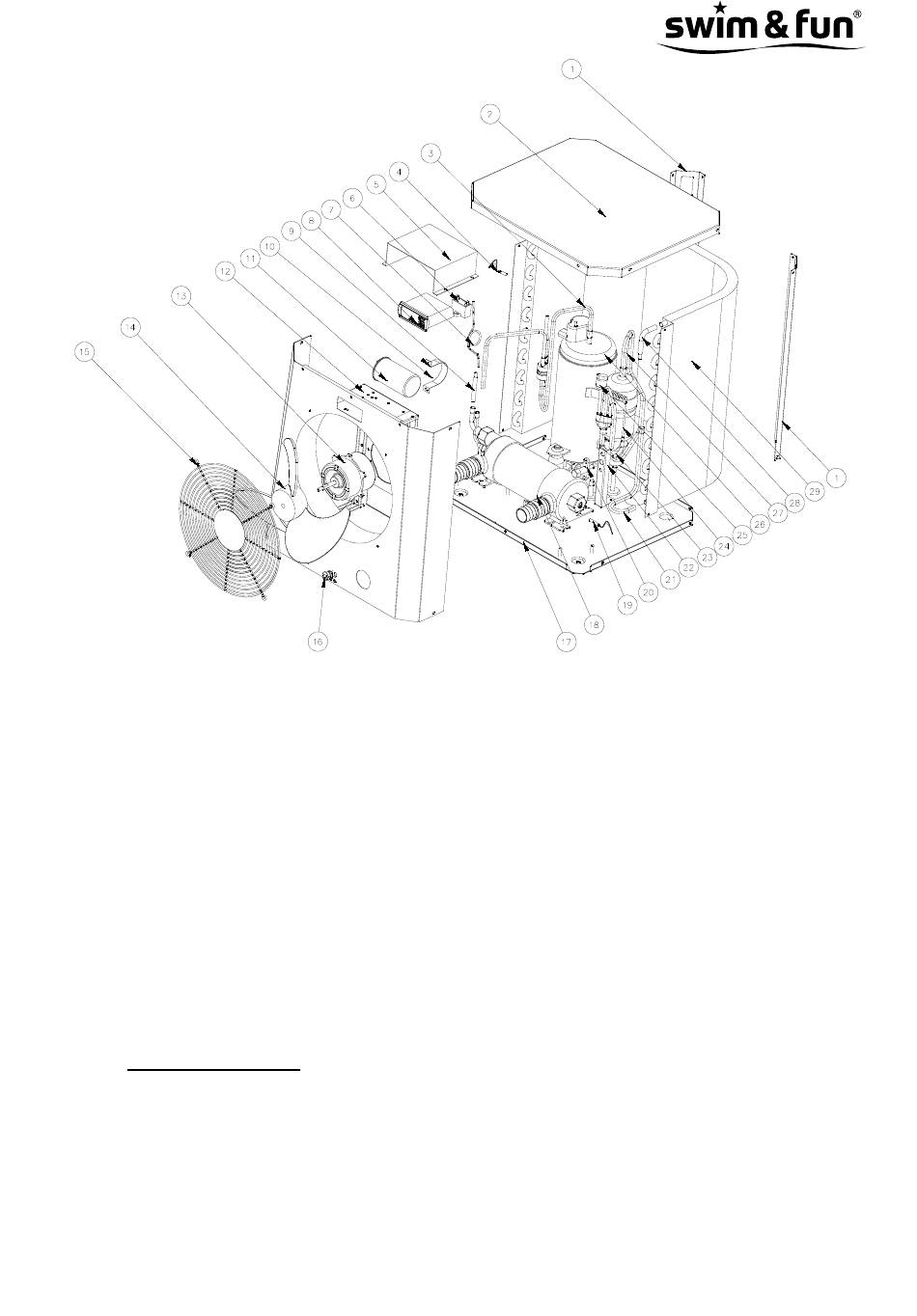 swim & fun®

1
2
3
4
5
6
7
8
9
10
11
12
13
14
15
16
17
18
19
20
21
22
23
24
25
26
27
28
29
1