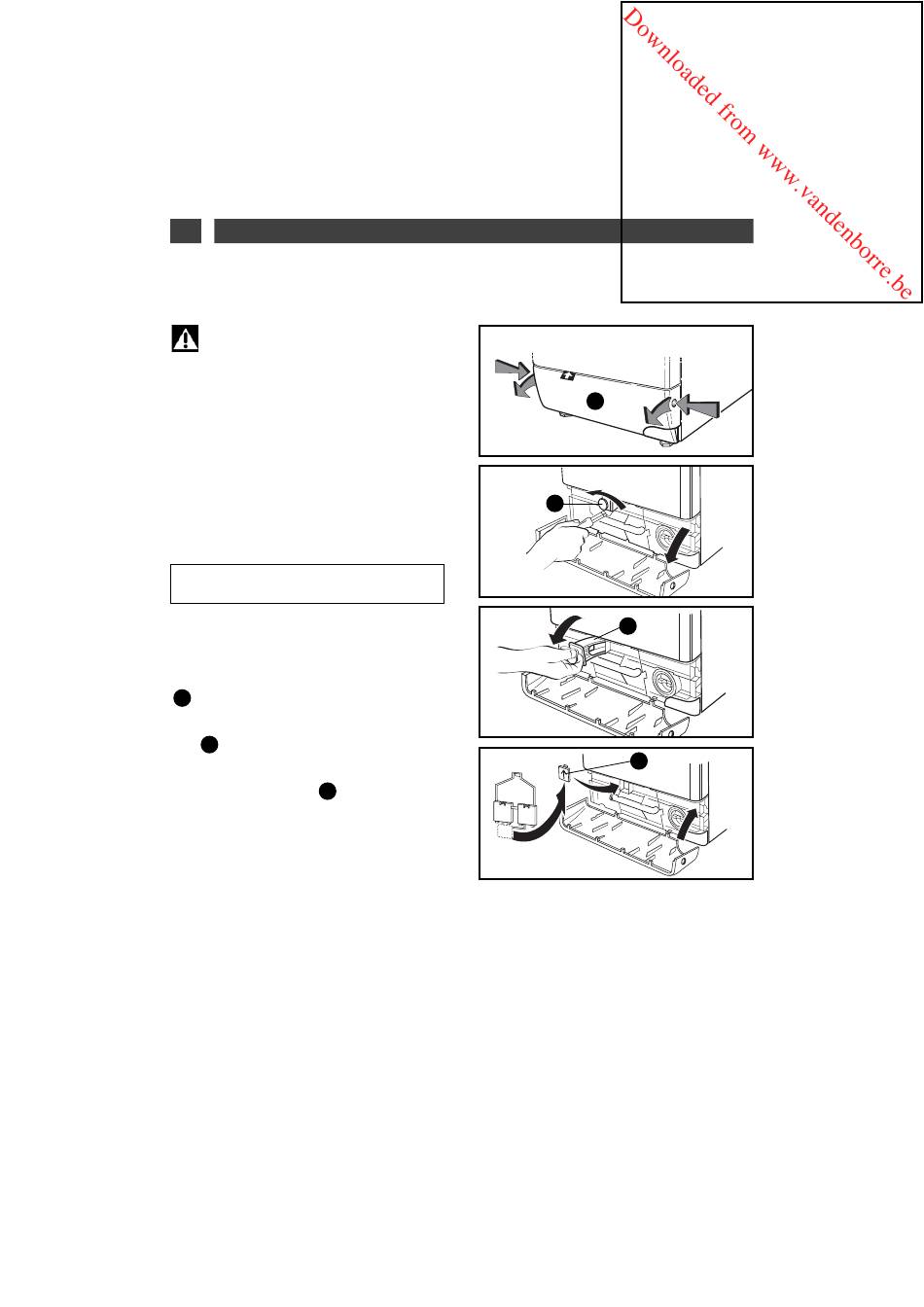 Downloaded from www.vandenborre.be