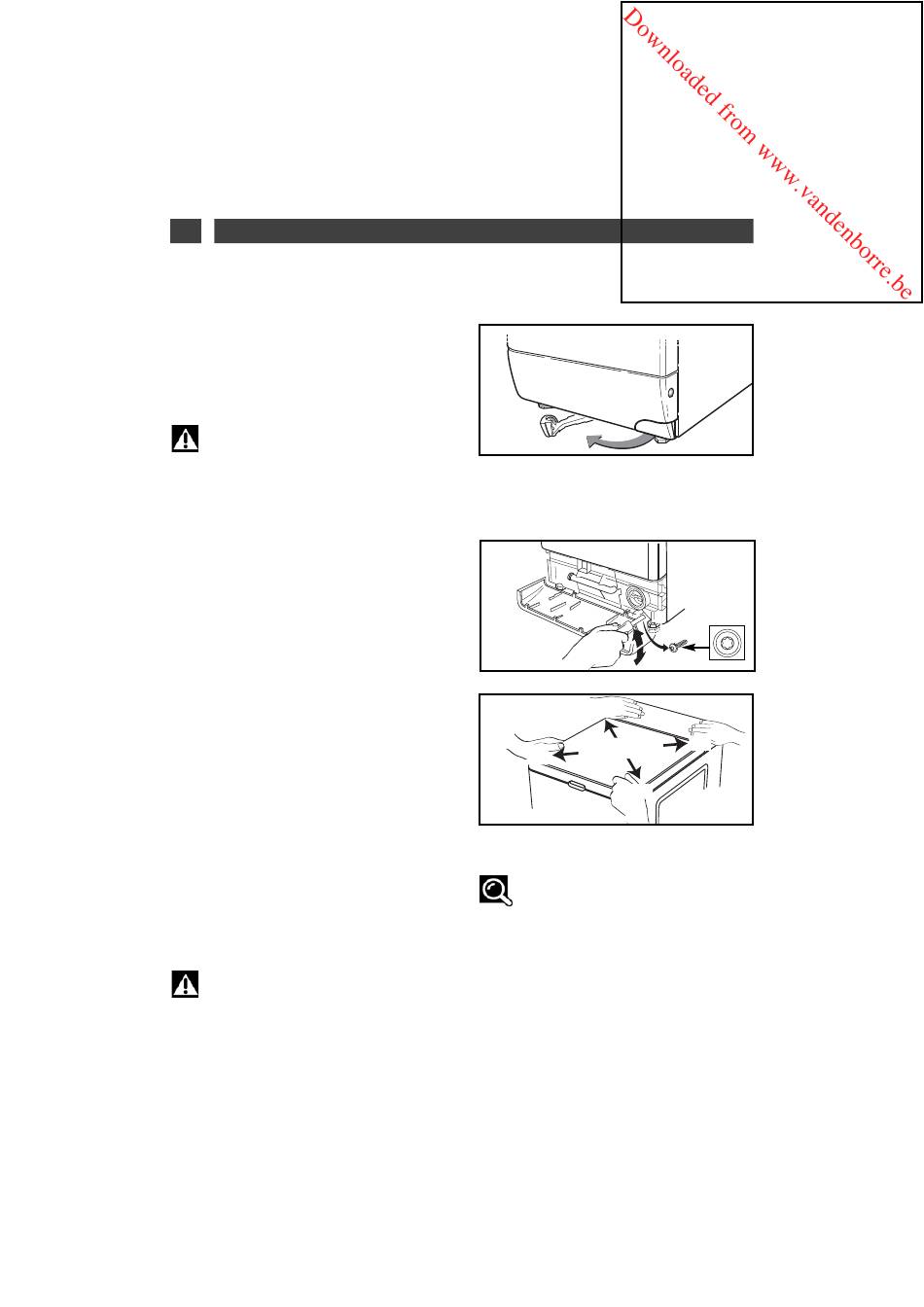 Downloaded from www.vandenborre.be