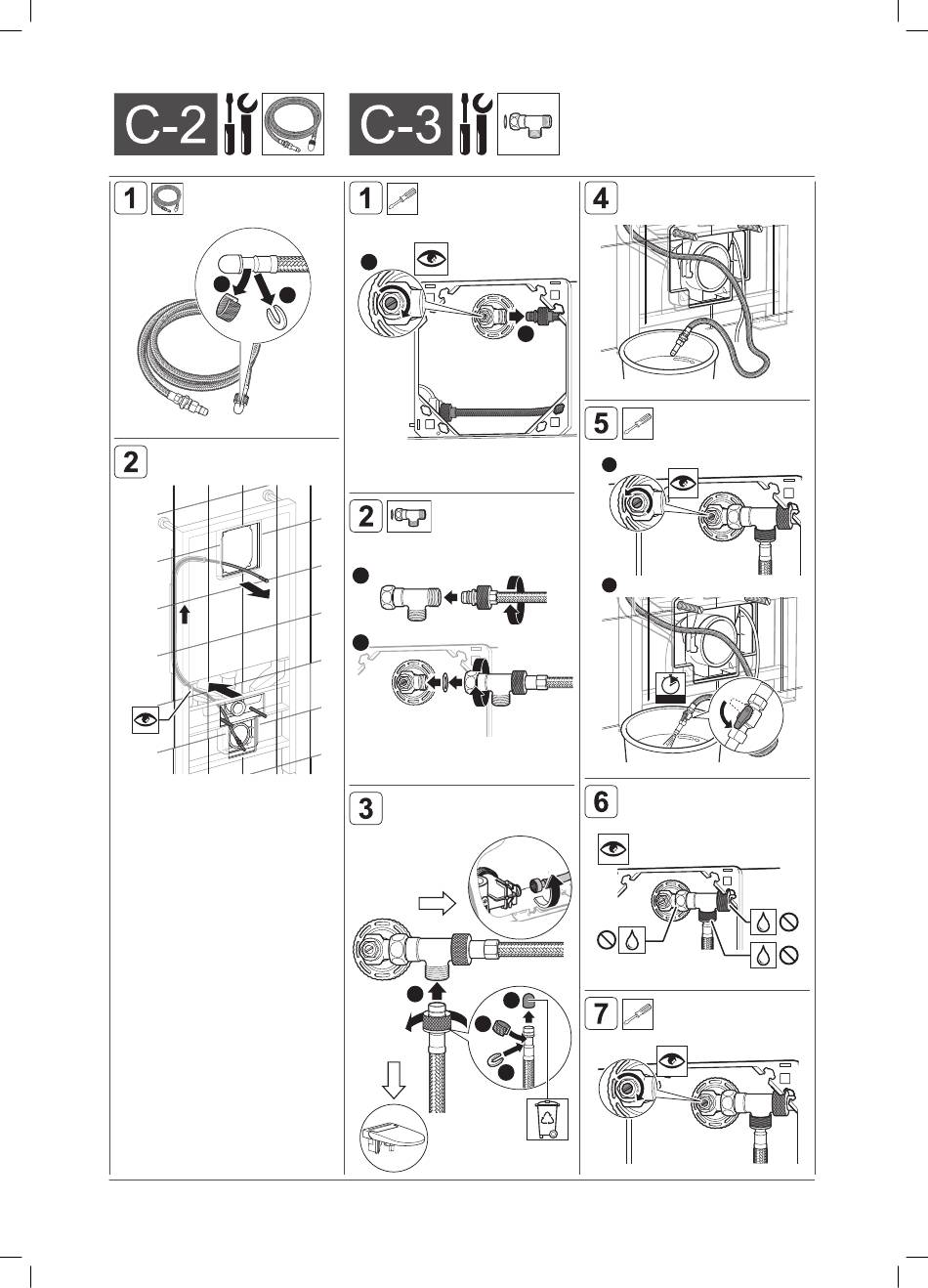 C-2

C-3

1

2

1

2

3

4

5

6

7