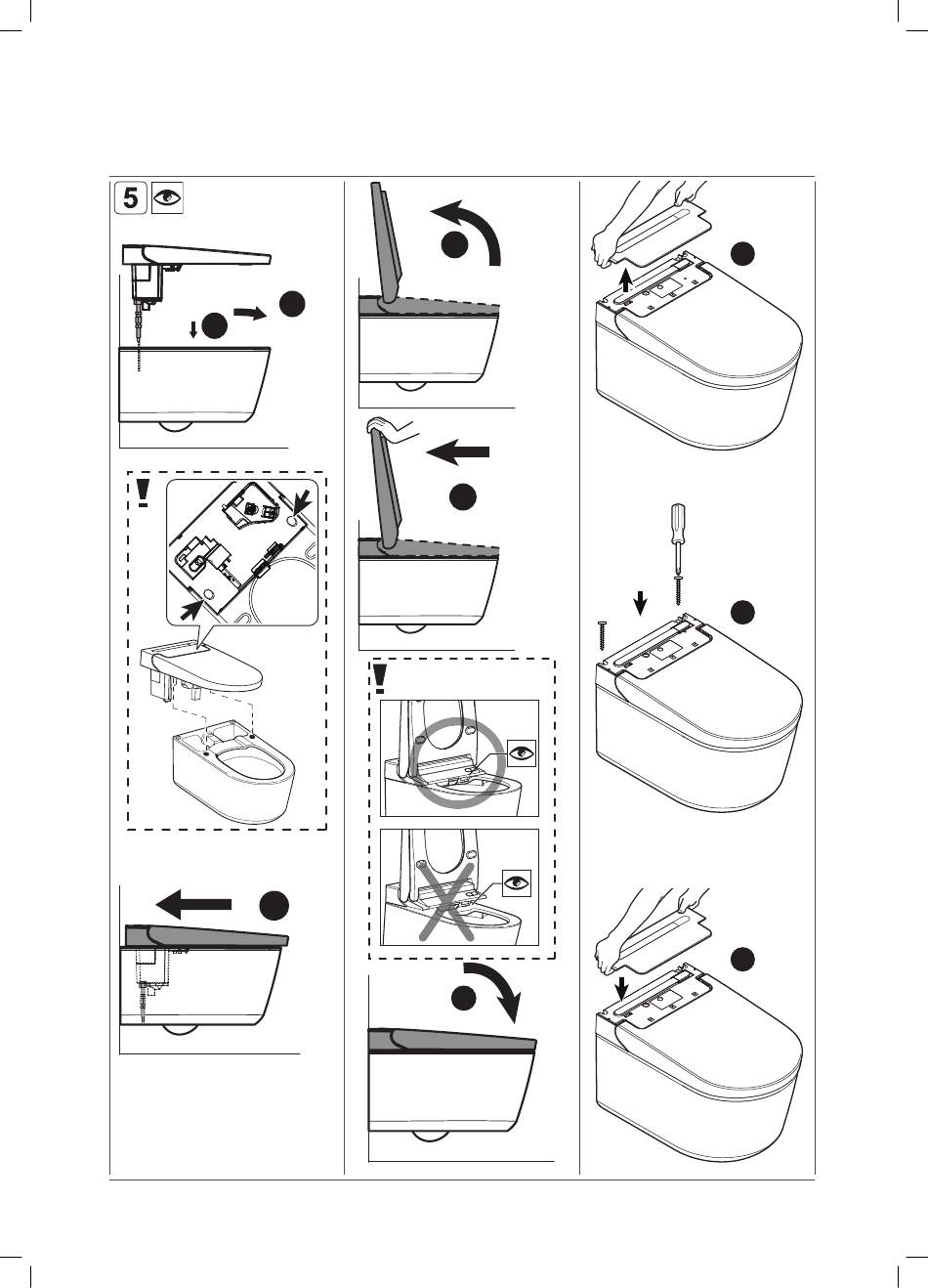 5

!

!