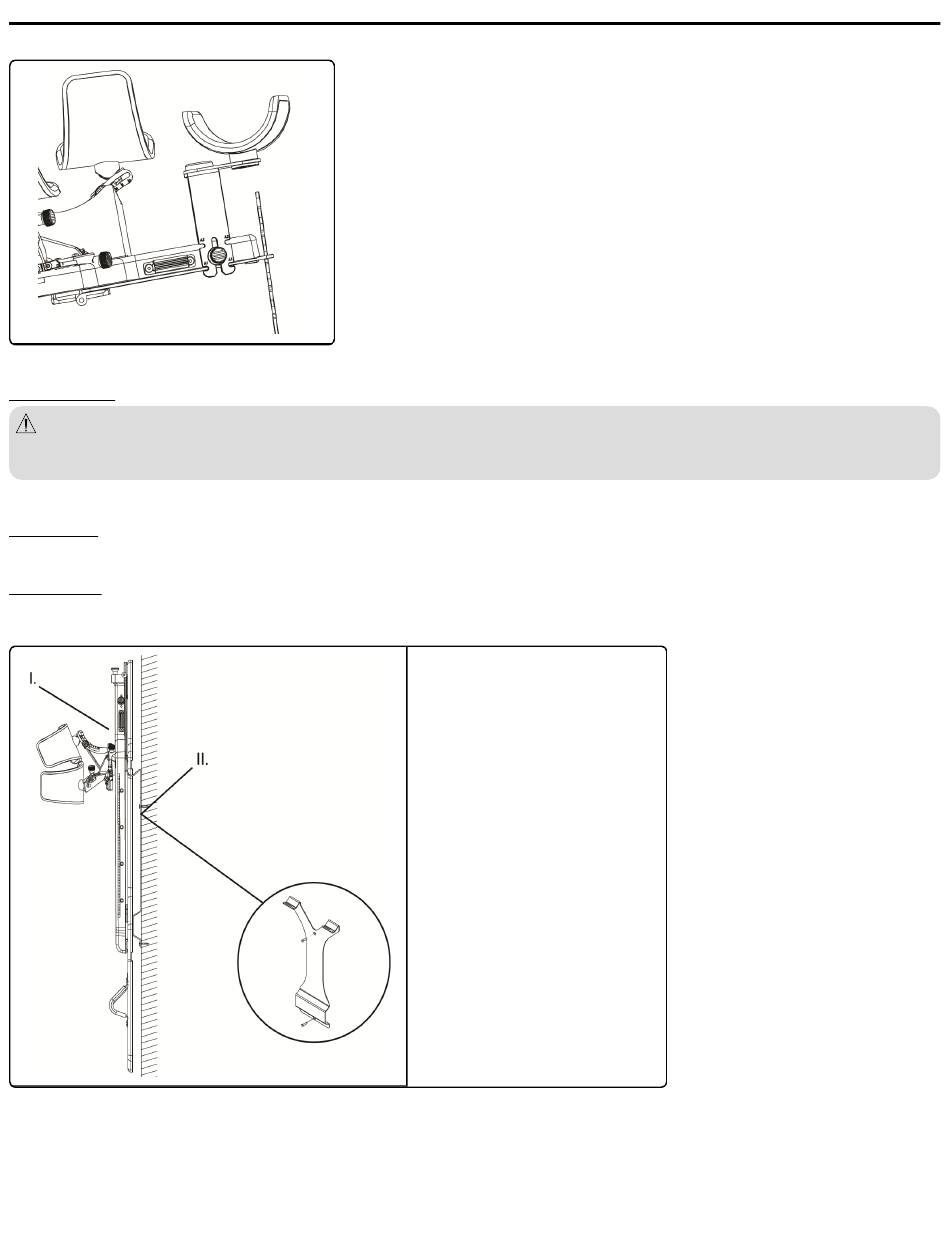 I.

II.