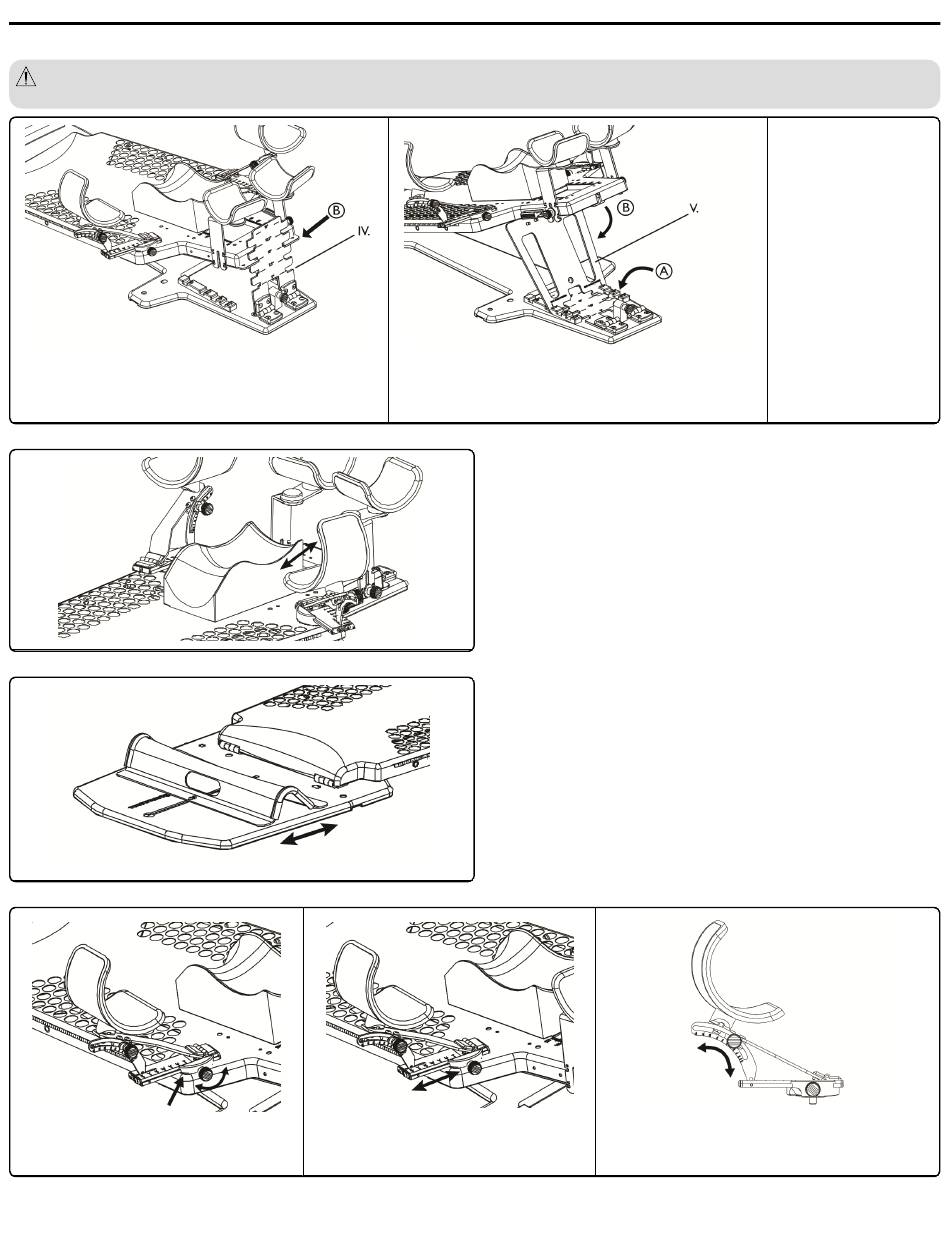 B

IV.

B

V.

A