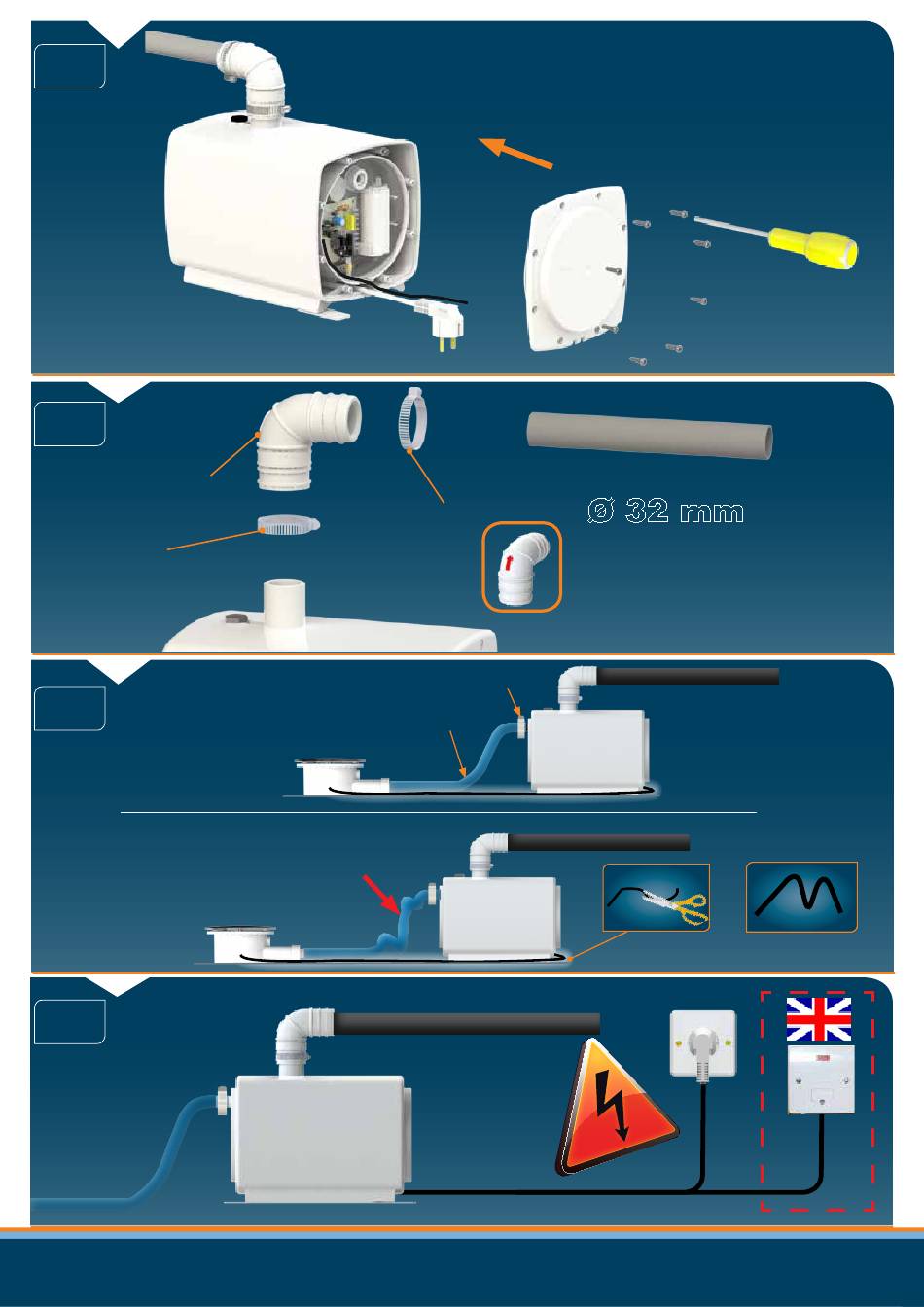 Ø 32 mm