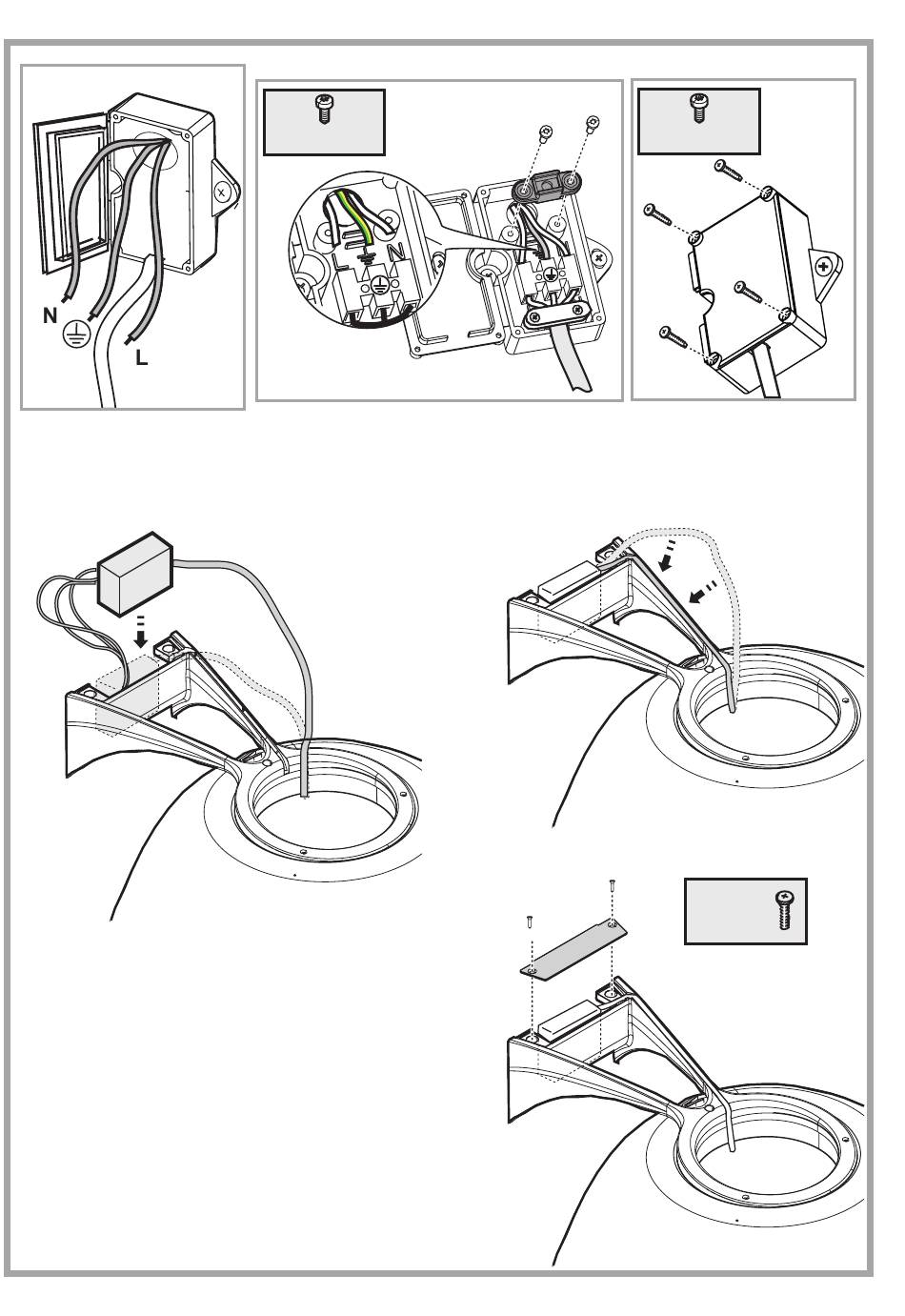 N
L
L
N