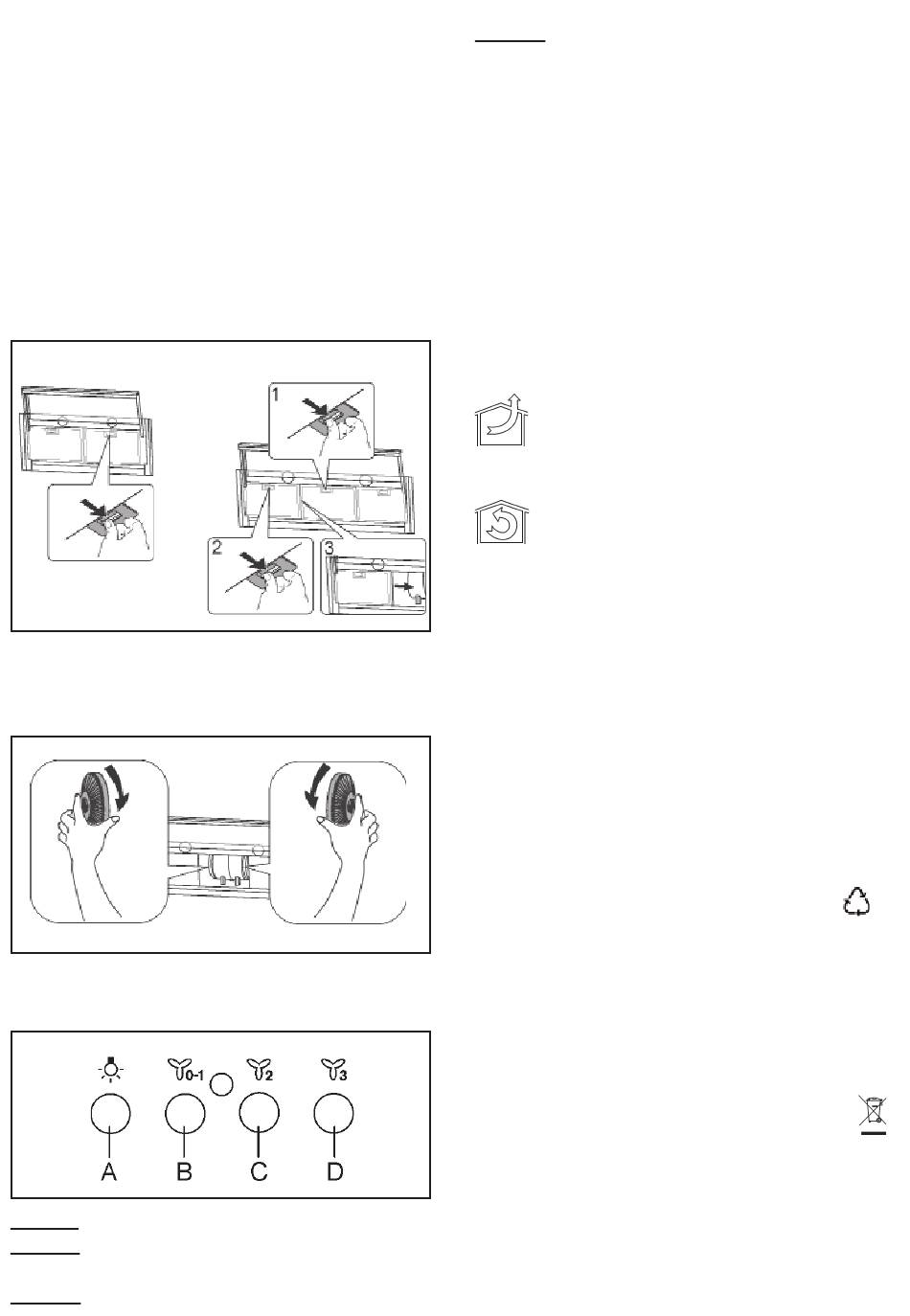 1

2

3

0-1

2

3

A

B

C

D