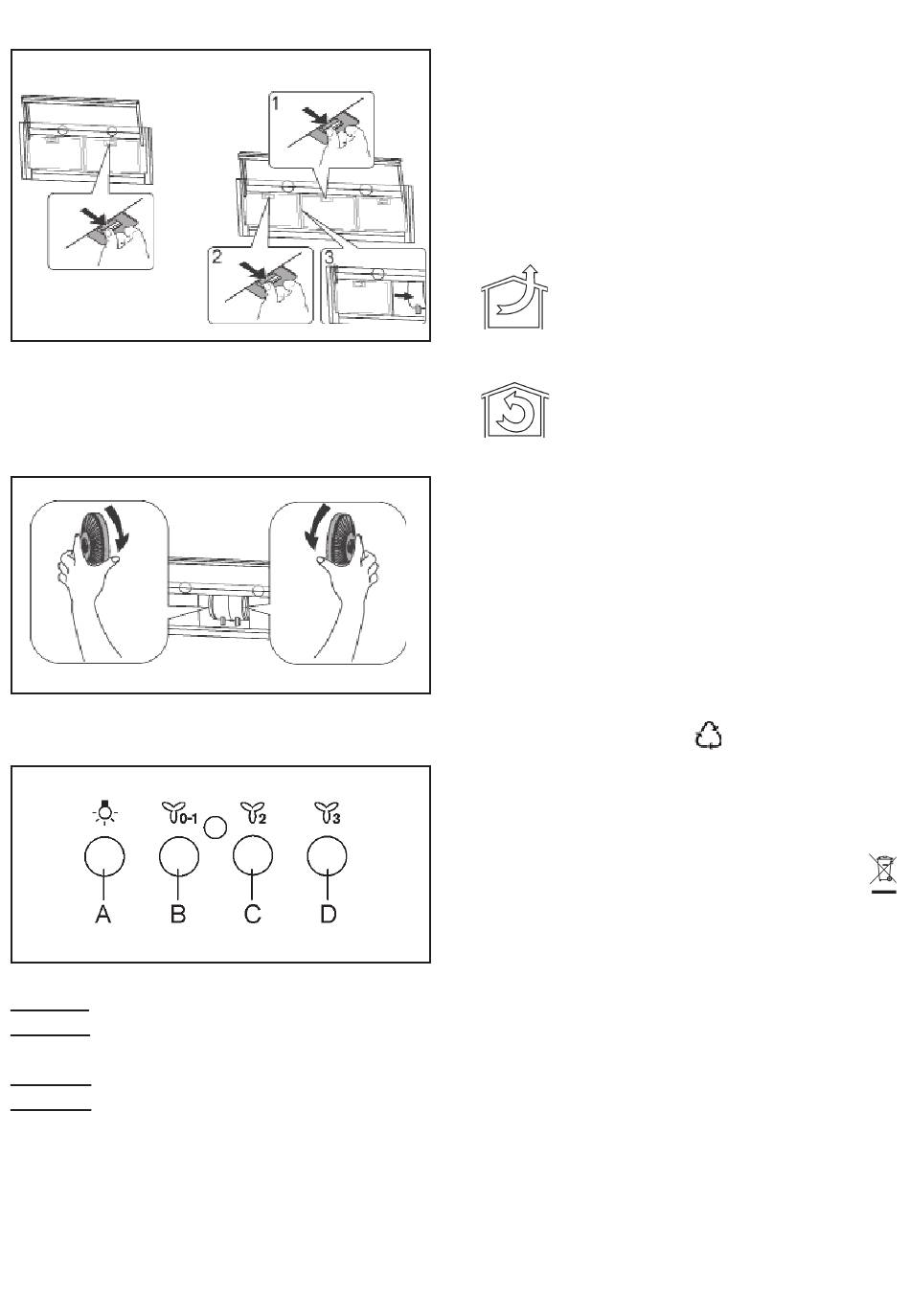 1

2

3

0-1

2

3

A

B

C

D