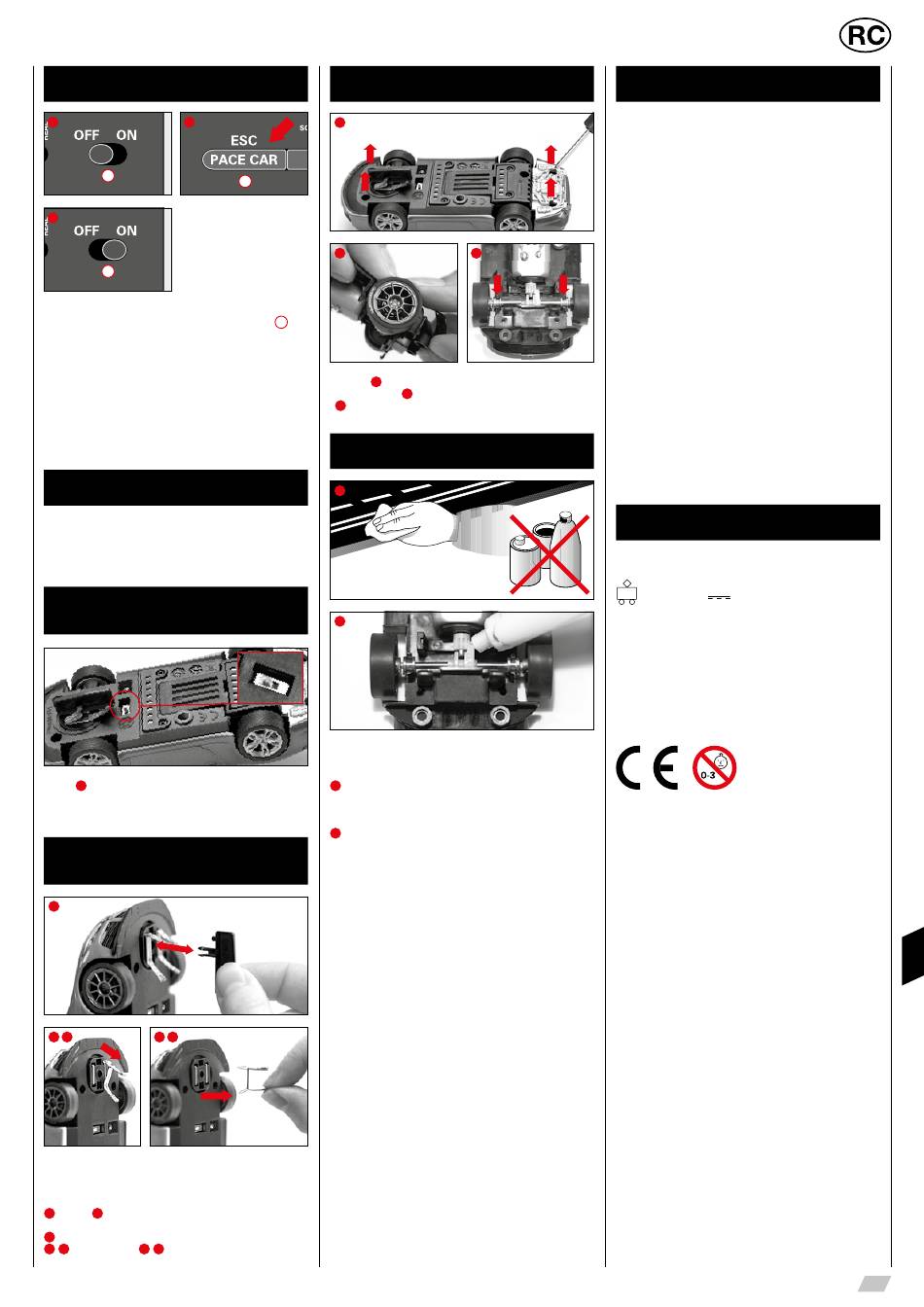 RC

OFF ON

ESC
PACE CAR

OFF ON

0-3