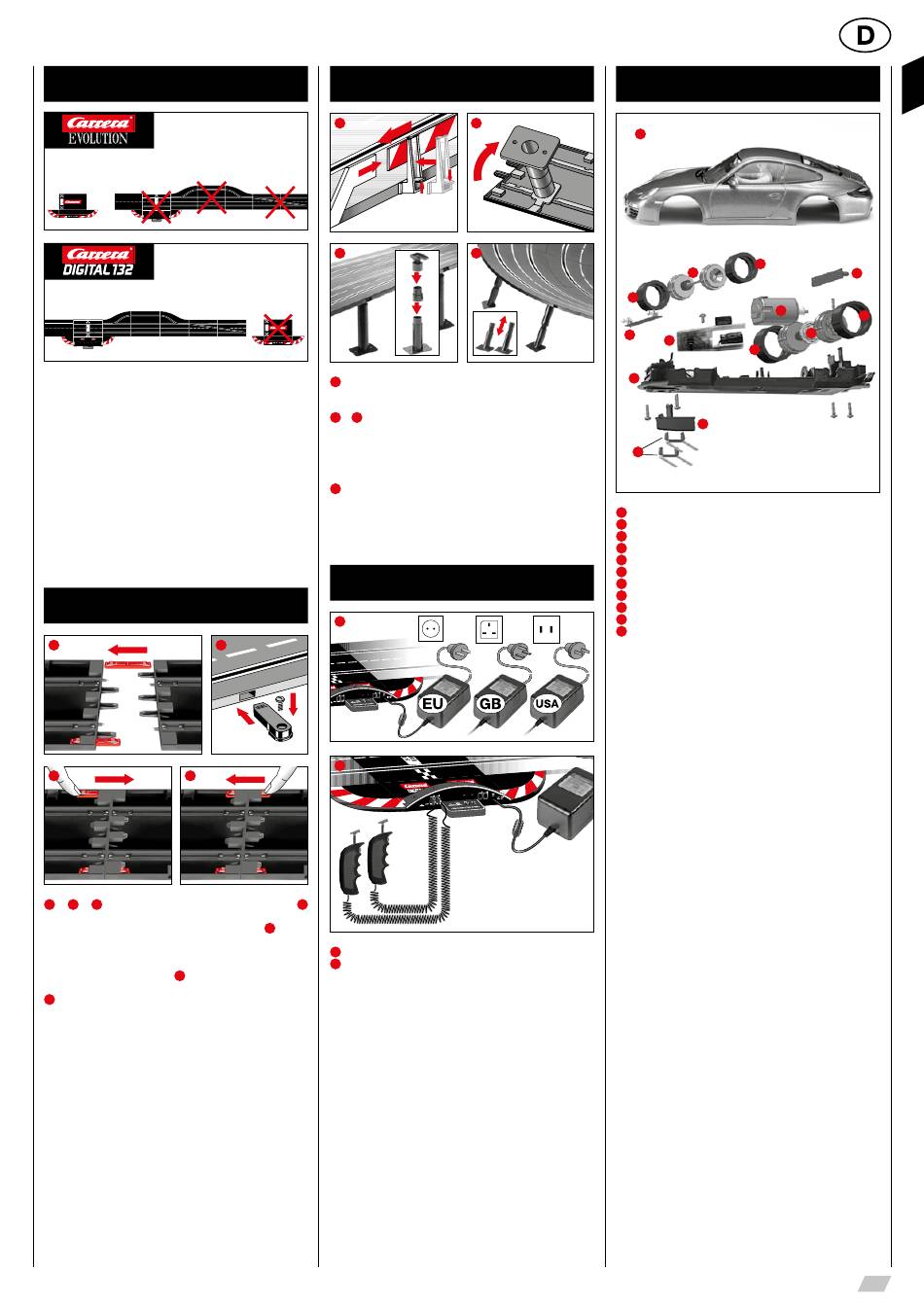 D

Carrera EVOLUTION

Carrera DIGITAL 132

EU GB USA