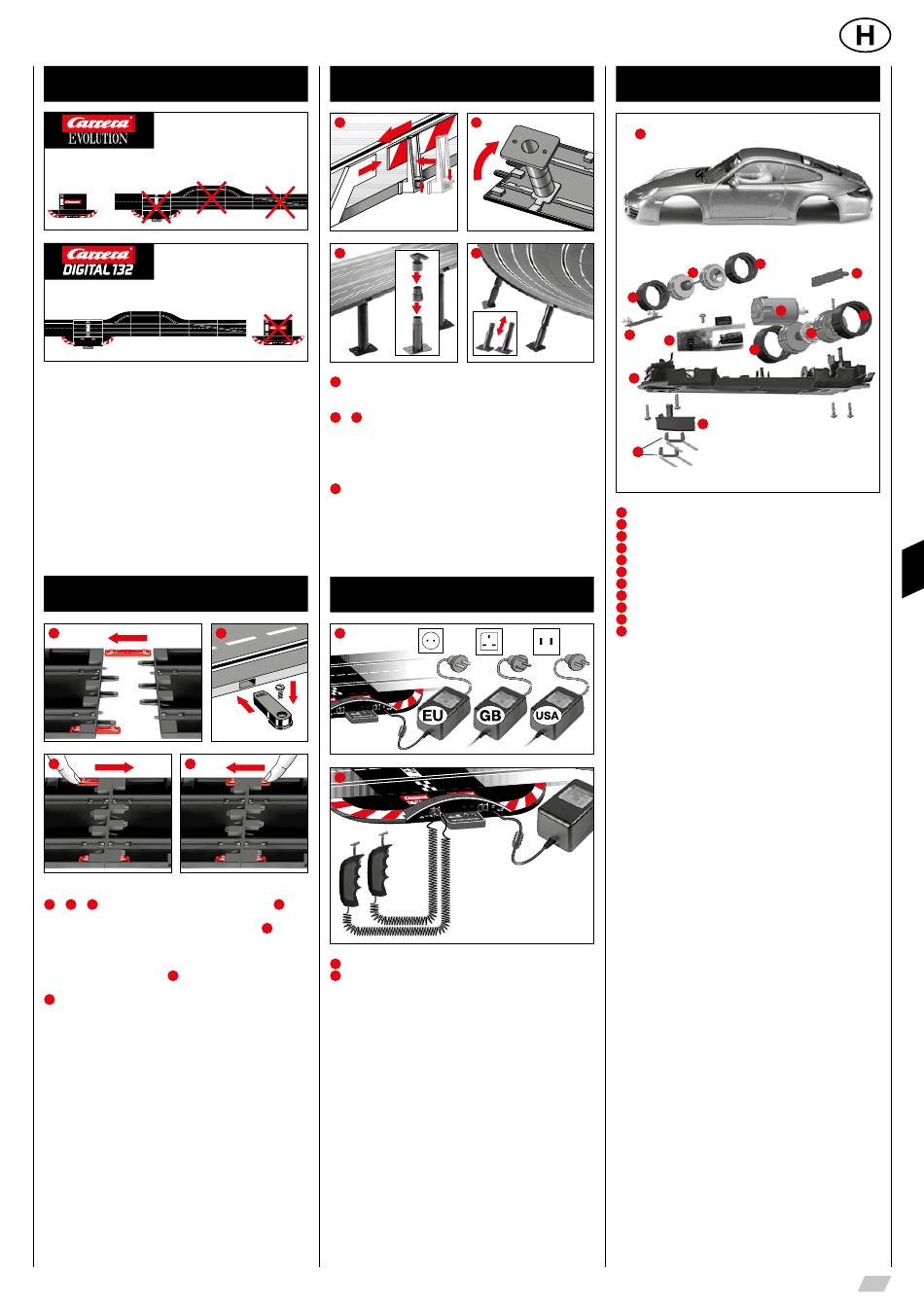 H

Carrera
EVOLUTION

Carrera
DIGITAL 132

EU

GB

USA