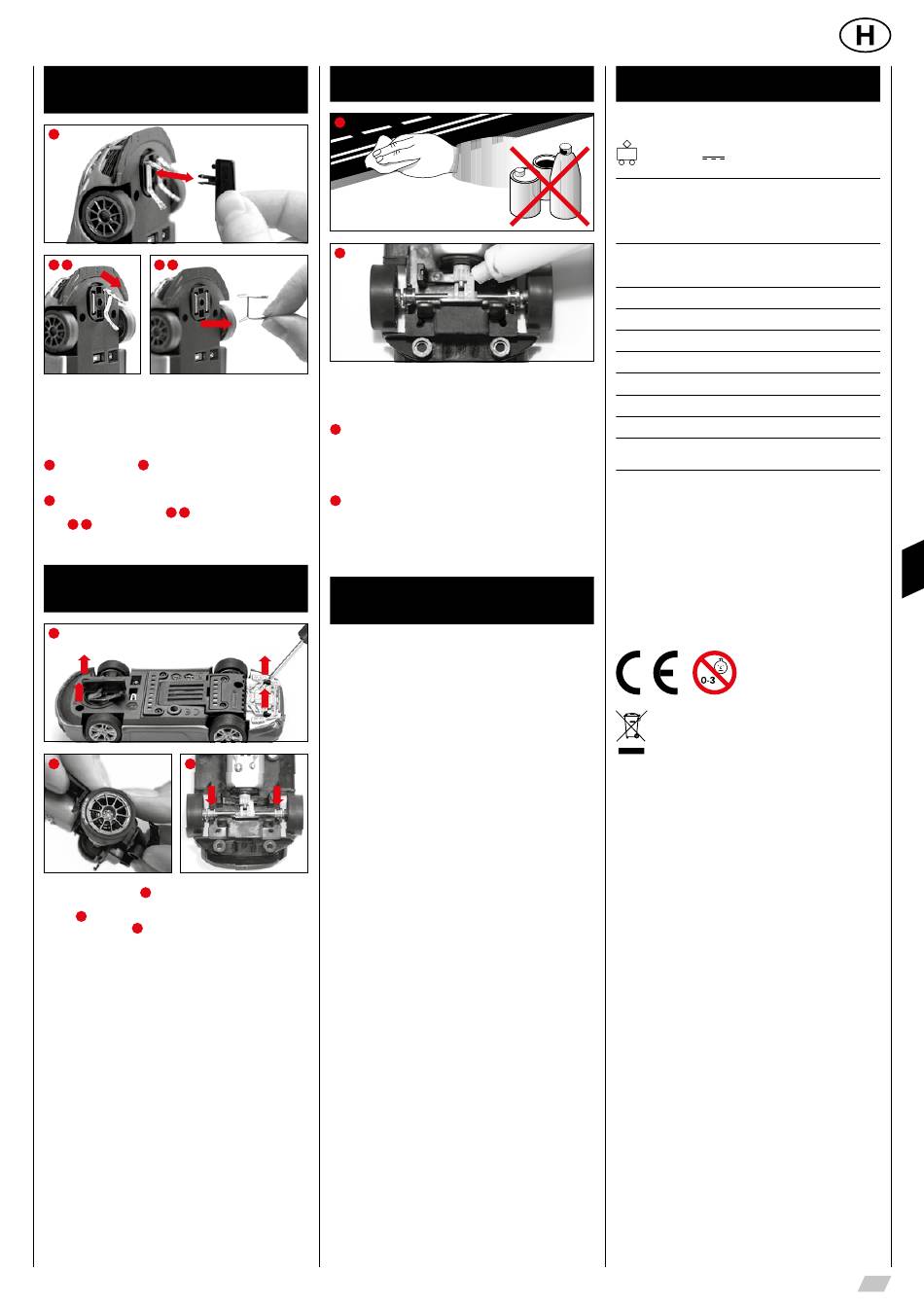 H

0-3