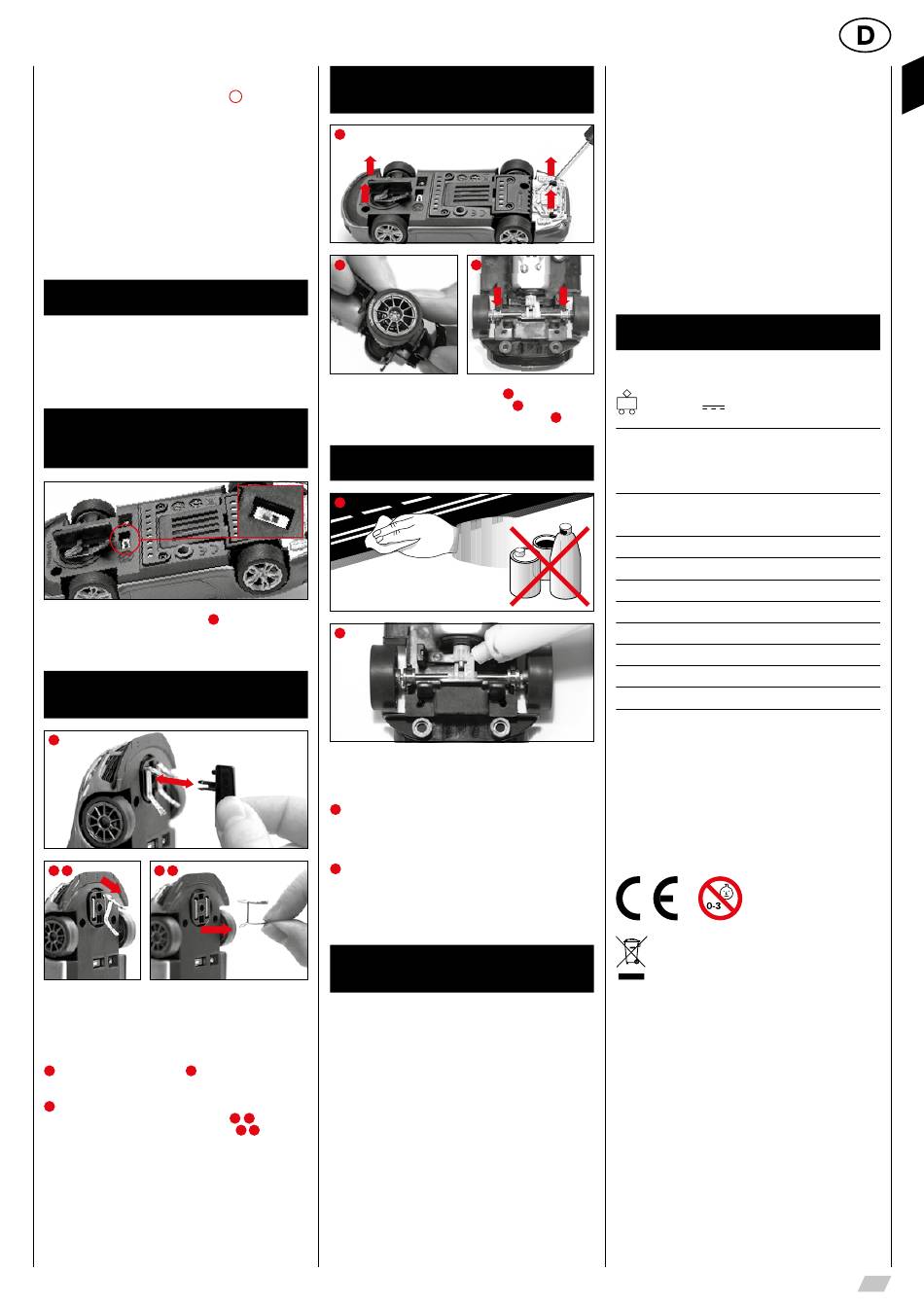 D

0-3