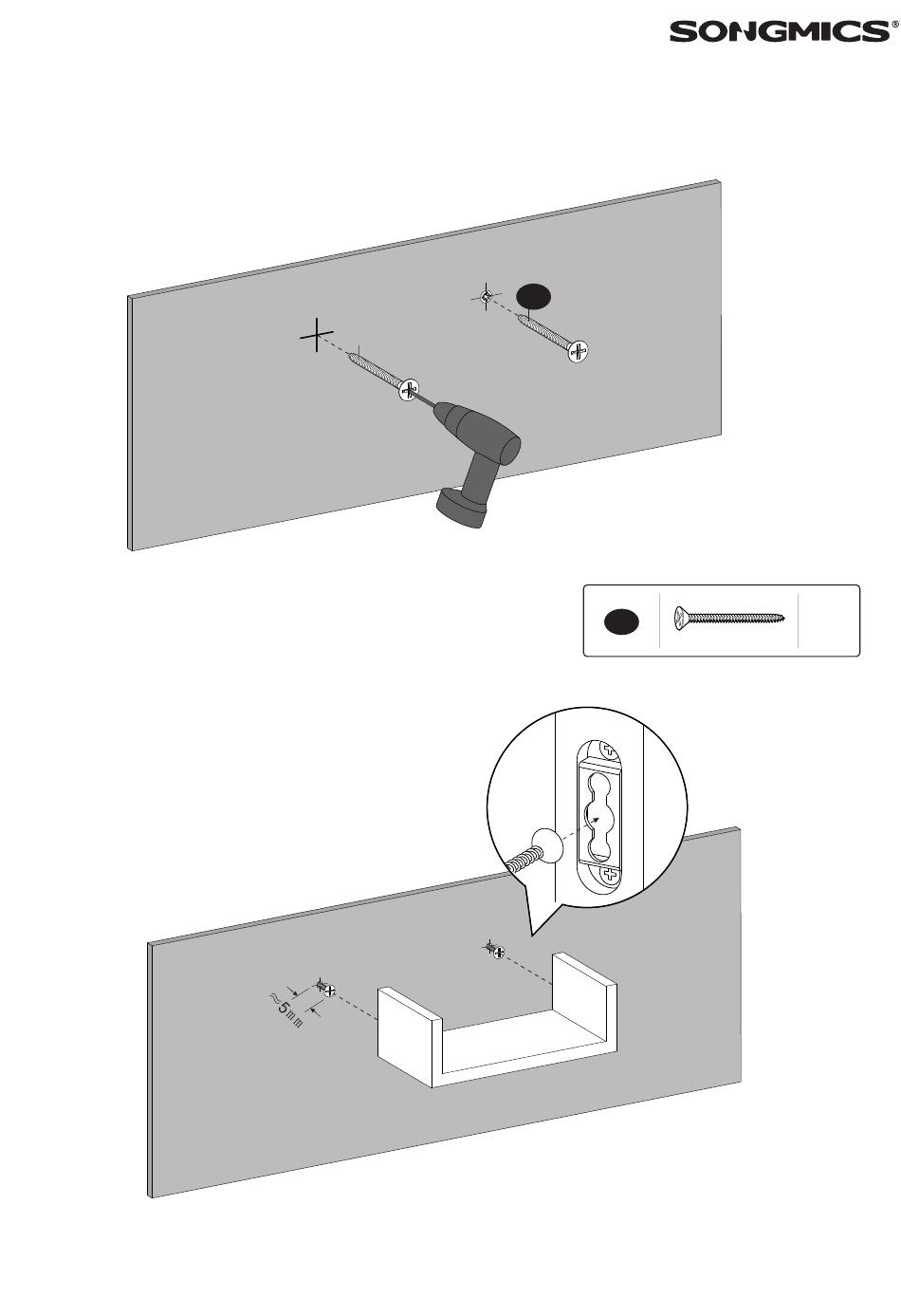 SONGMICS®

≈5mm