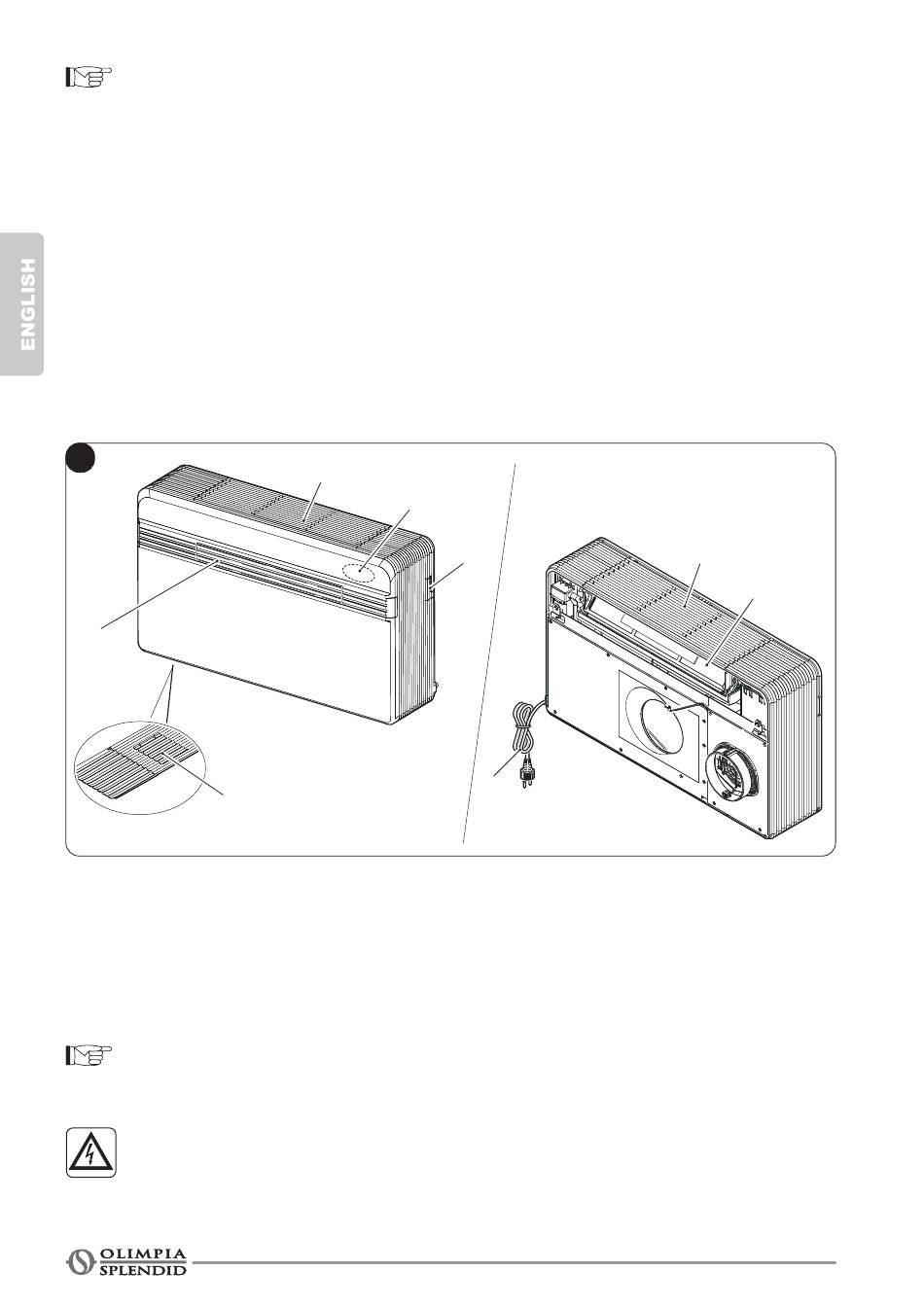 ENGLISH

OLIMPIA SPLENDID