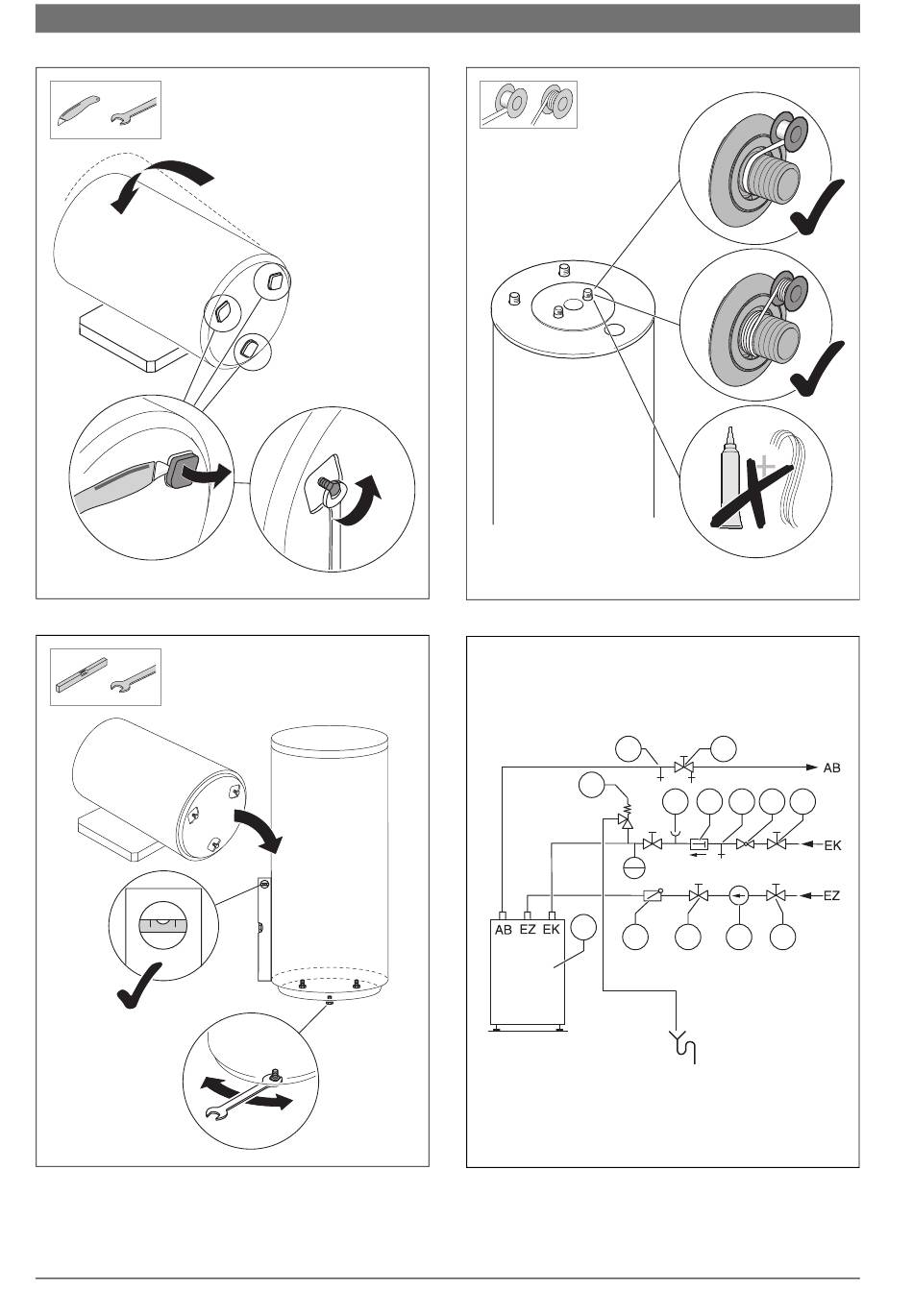 AB

EK

EZ

AB EZ EK