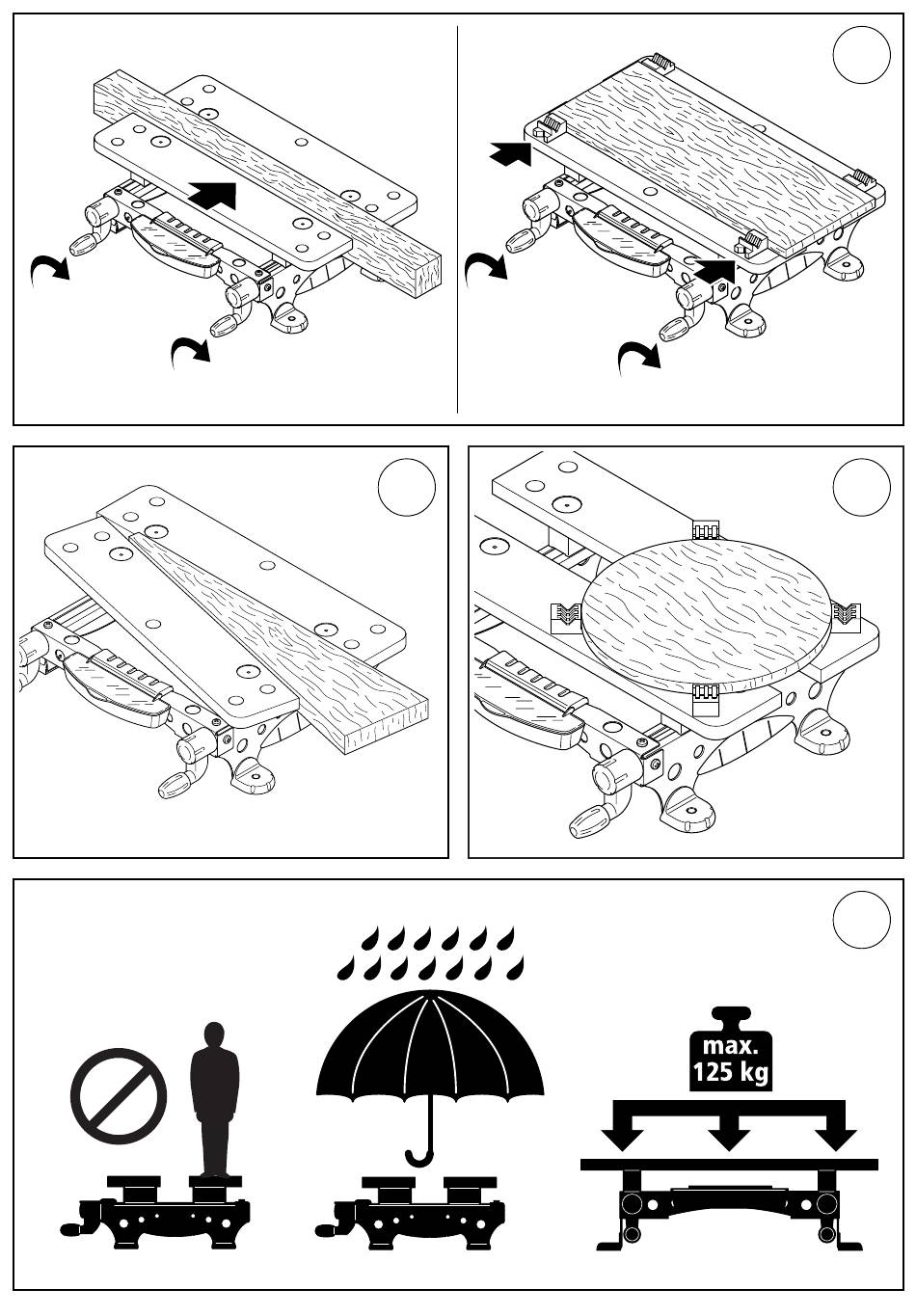 max.
125 kg