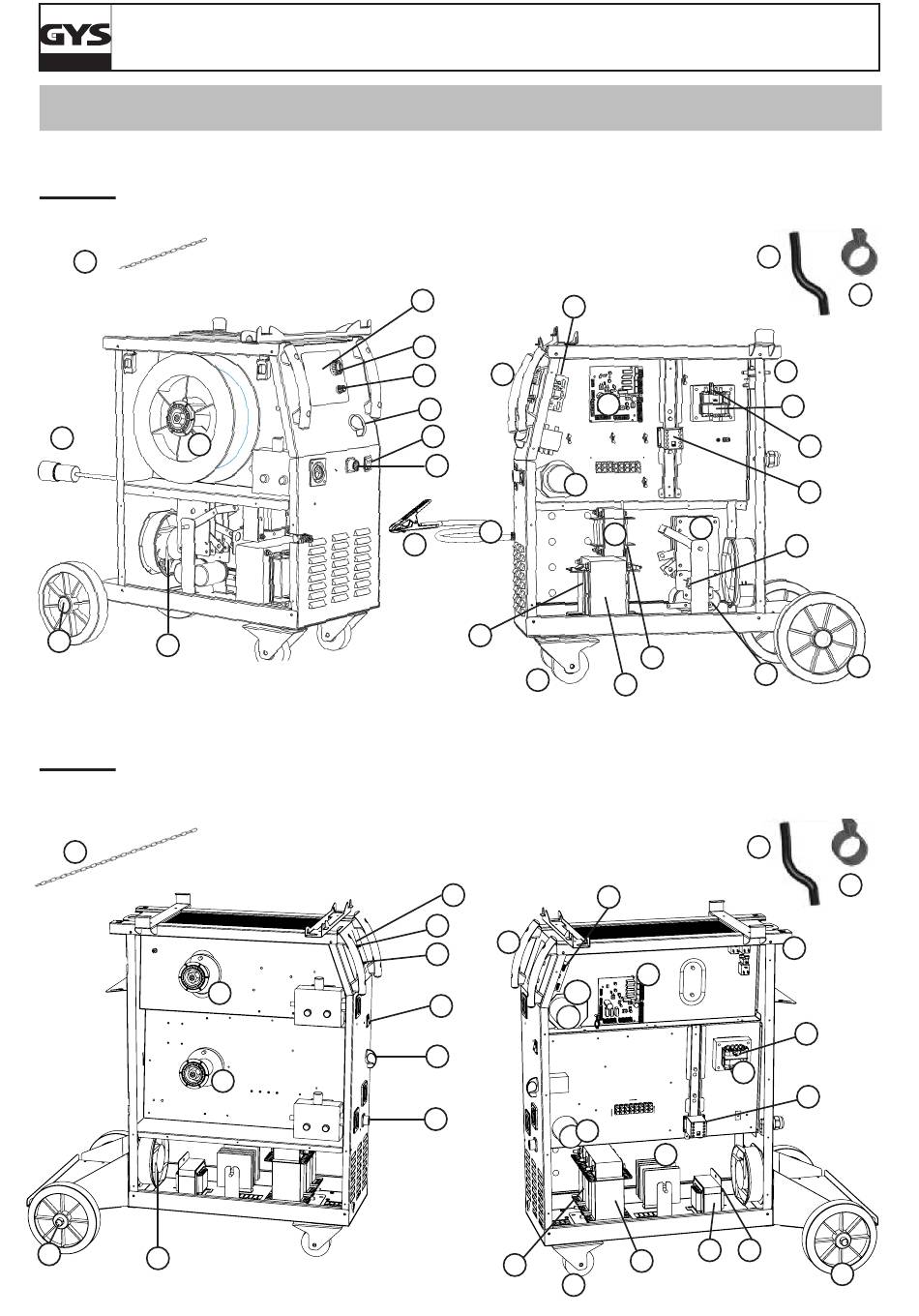 GYS