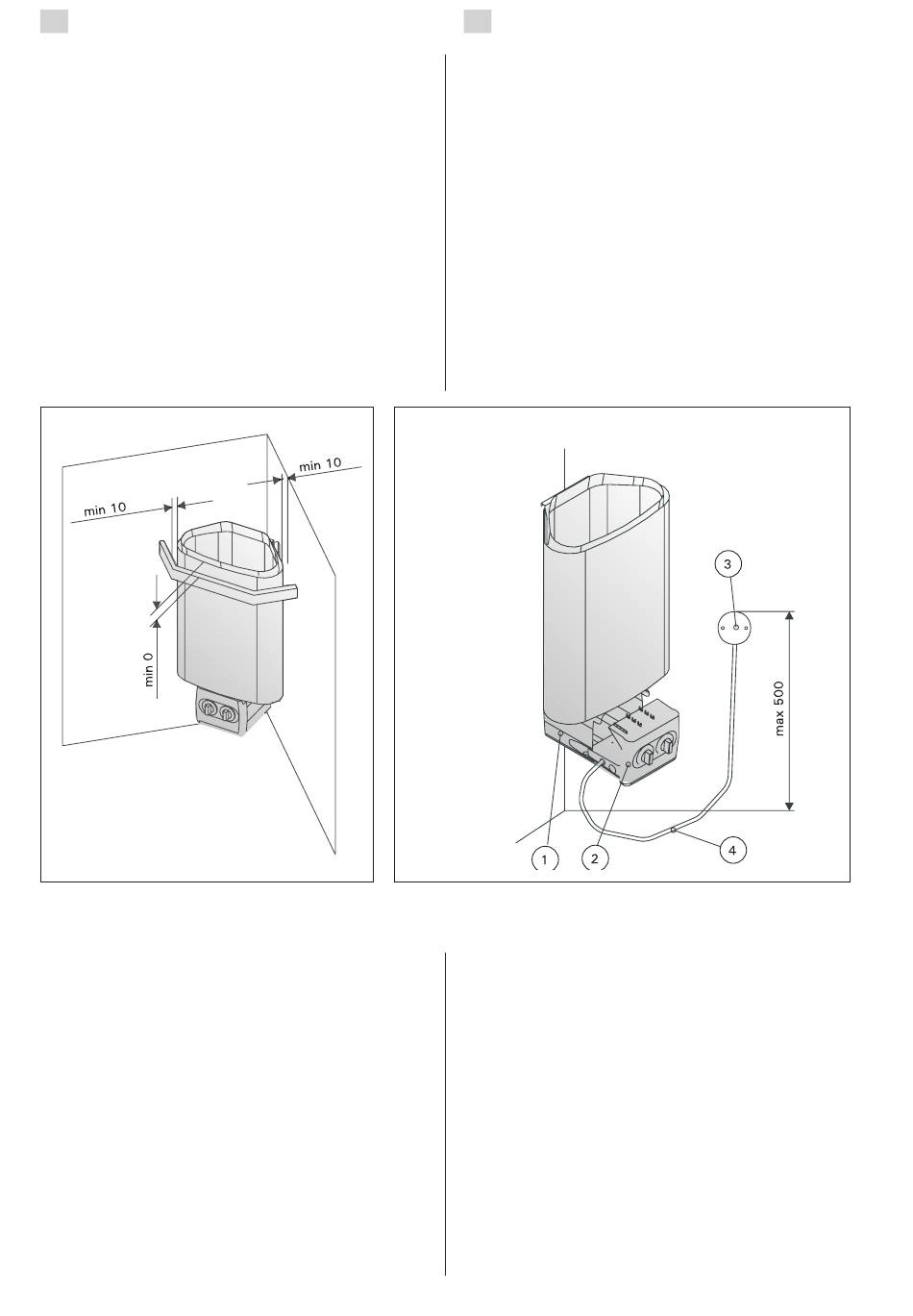 min 10

min 10

min 0

3

max 500

1

2

4