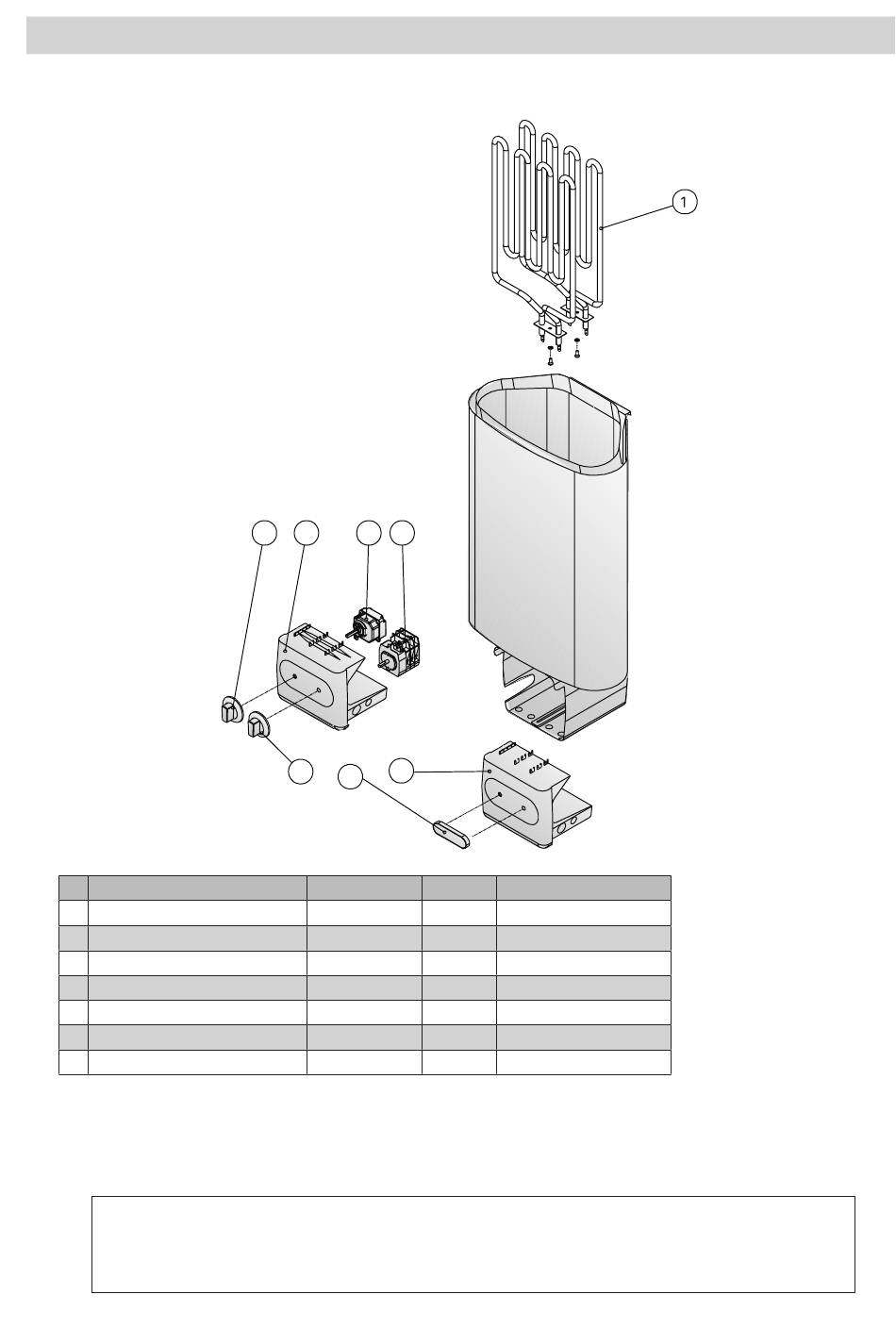 1