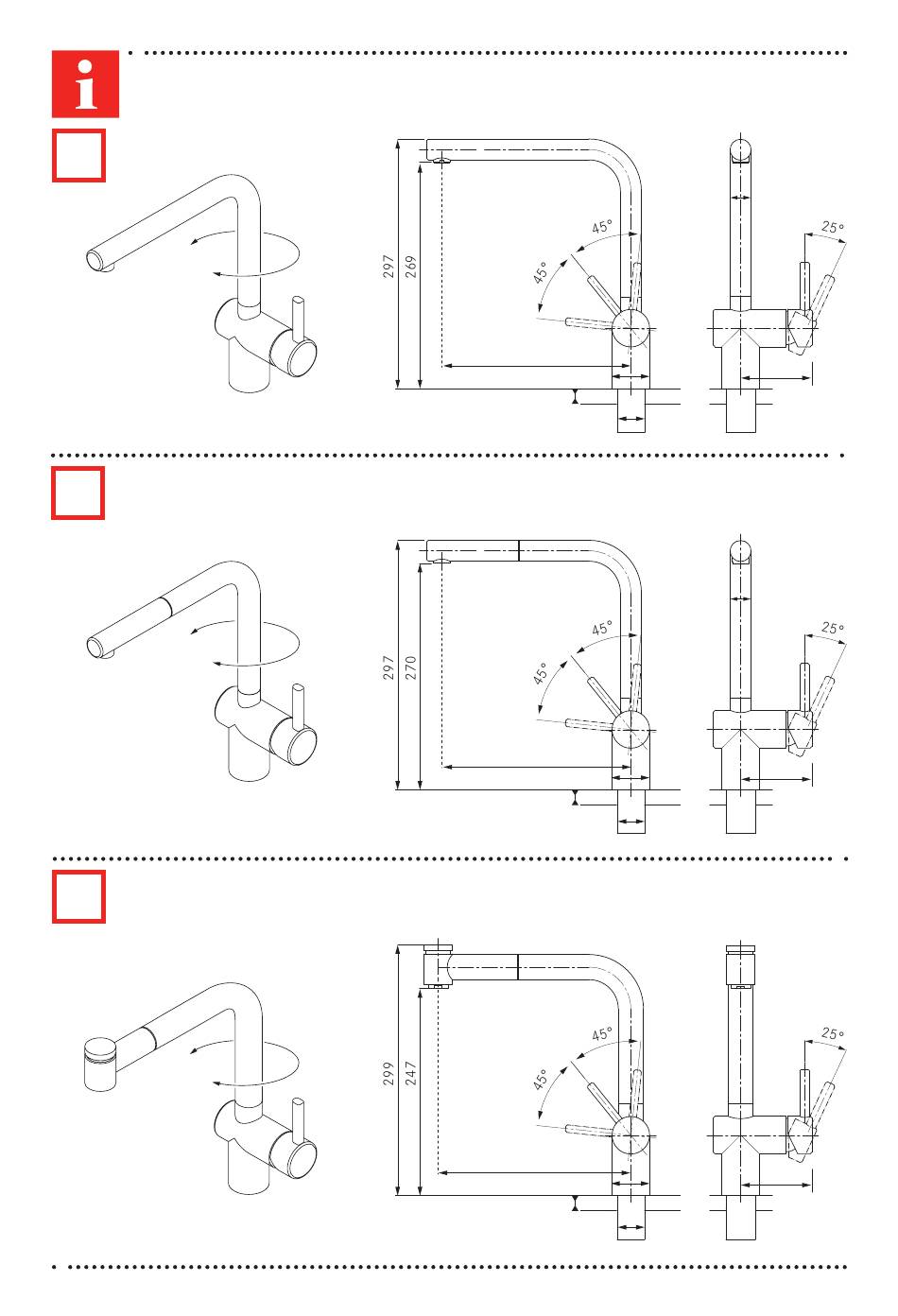 i

297
269
45°
45°
25°

297
270
45°
45°
25°

299
247
45°
45°
25°