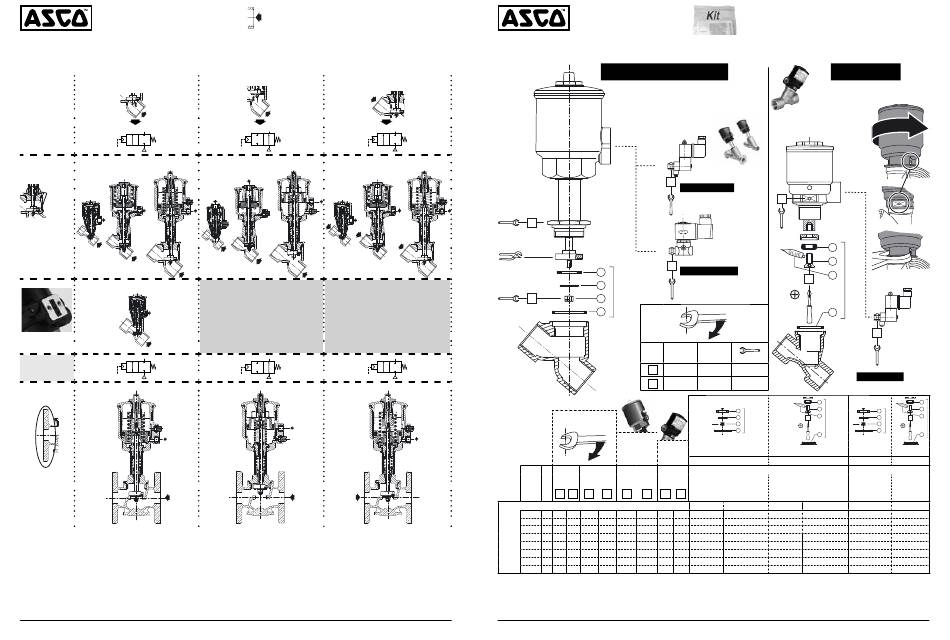 ASCO

ASCO

Kit