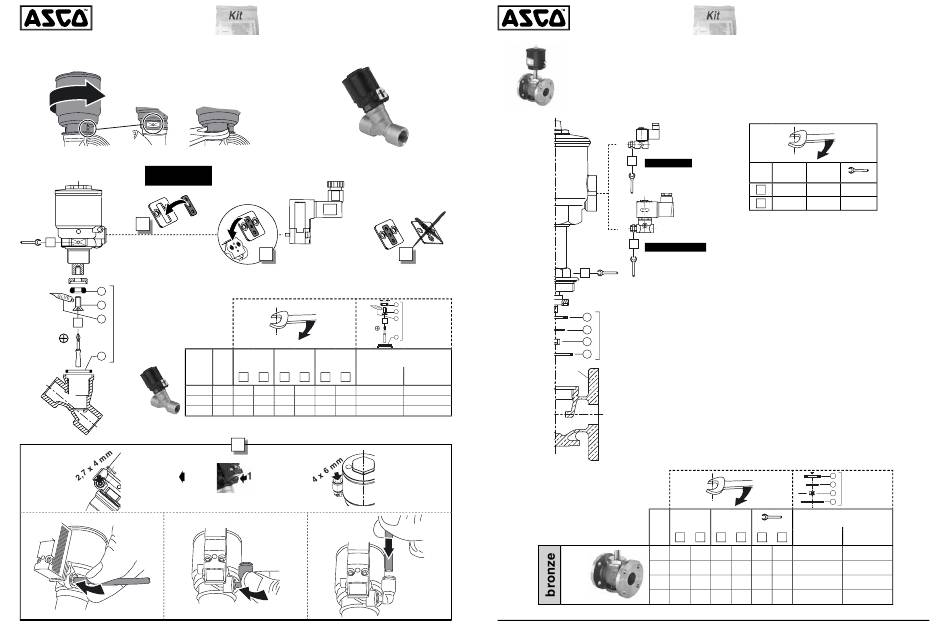 ASCO

Kit

2,7 x 4 mm

1

4 x 6 mm

ASCO

Kit

bronze