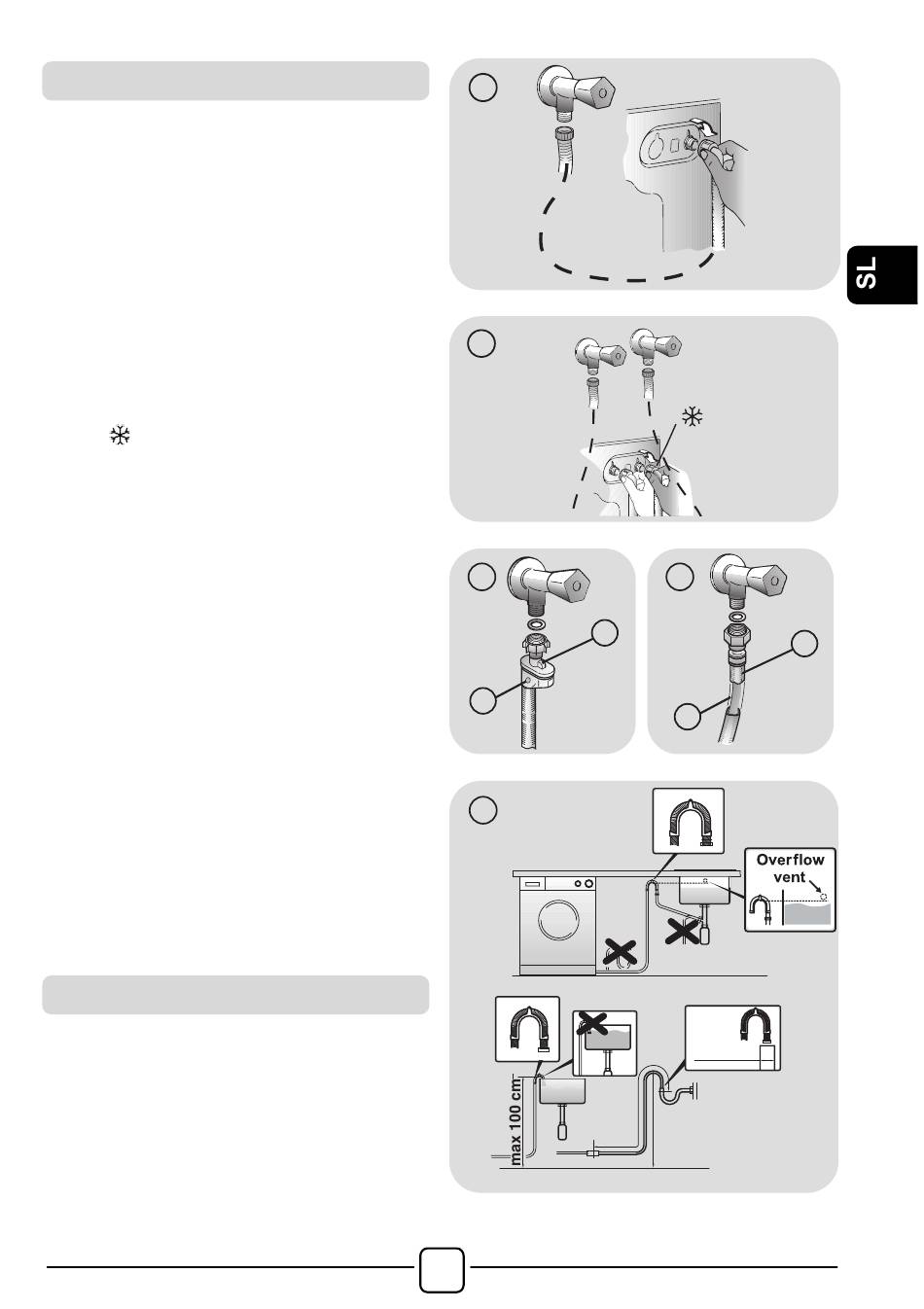 SL

Overflow vent

max 100 cm