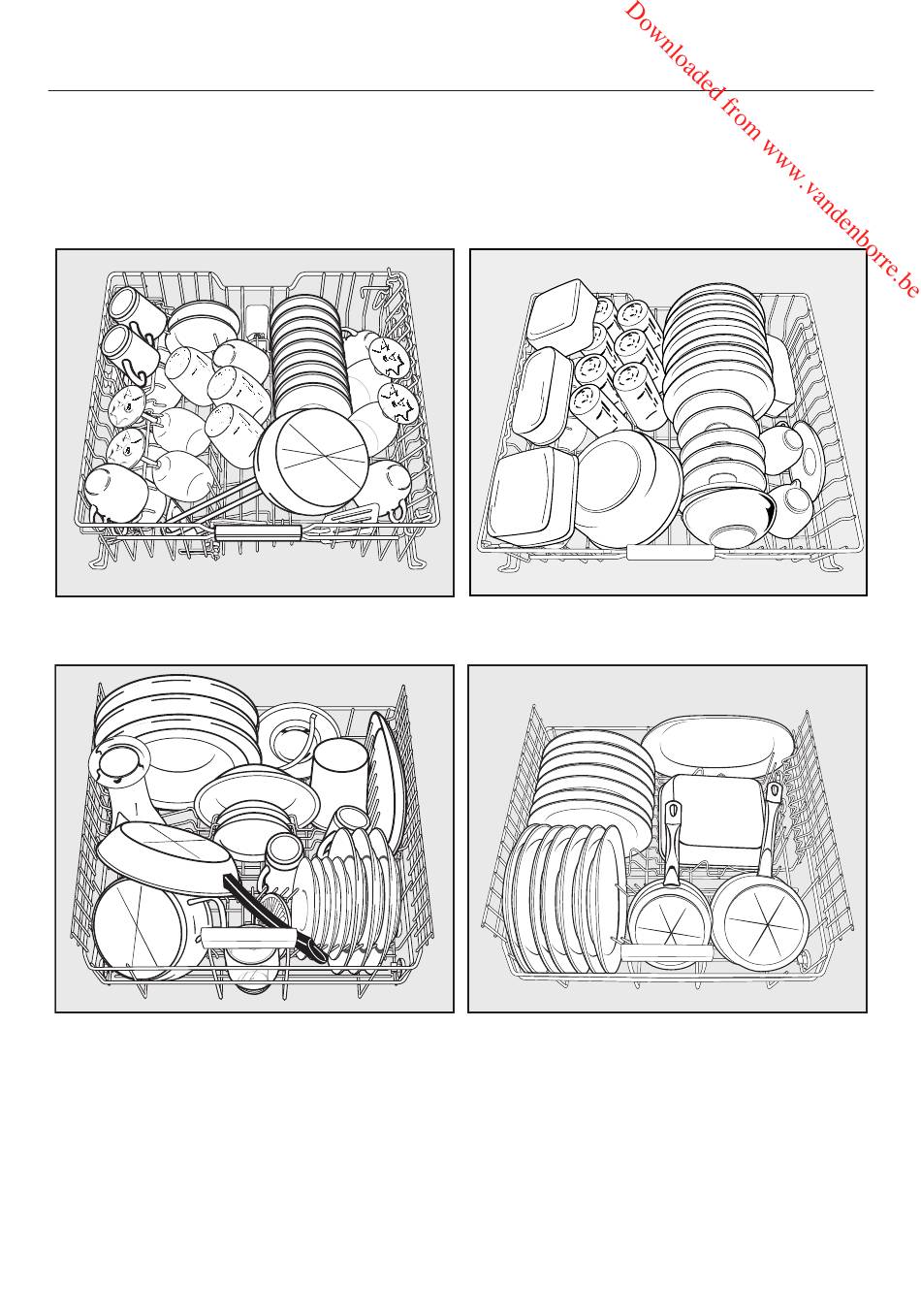 Downloaded from www.vandenborre.be