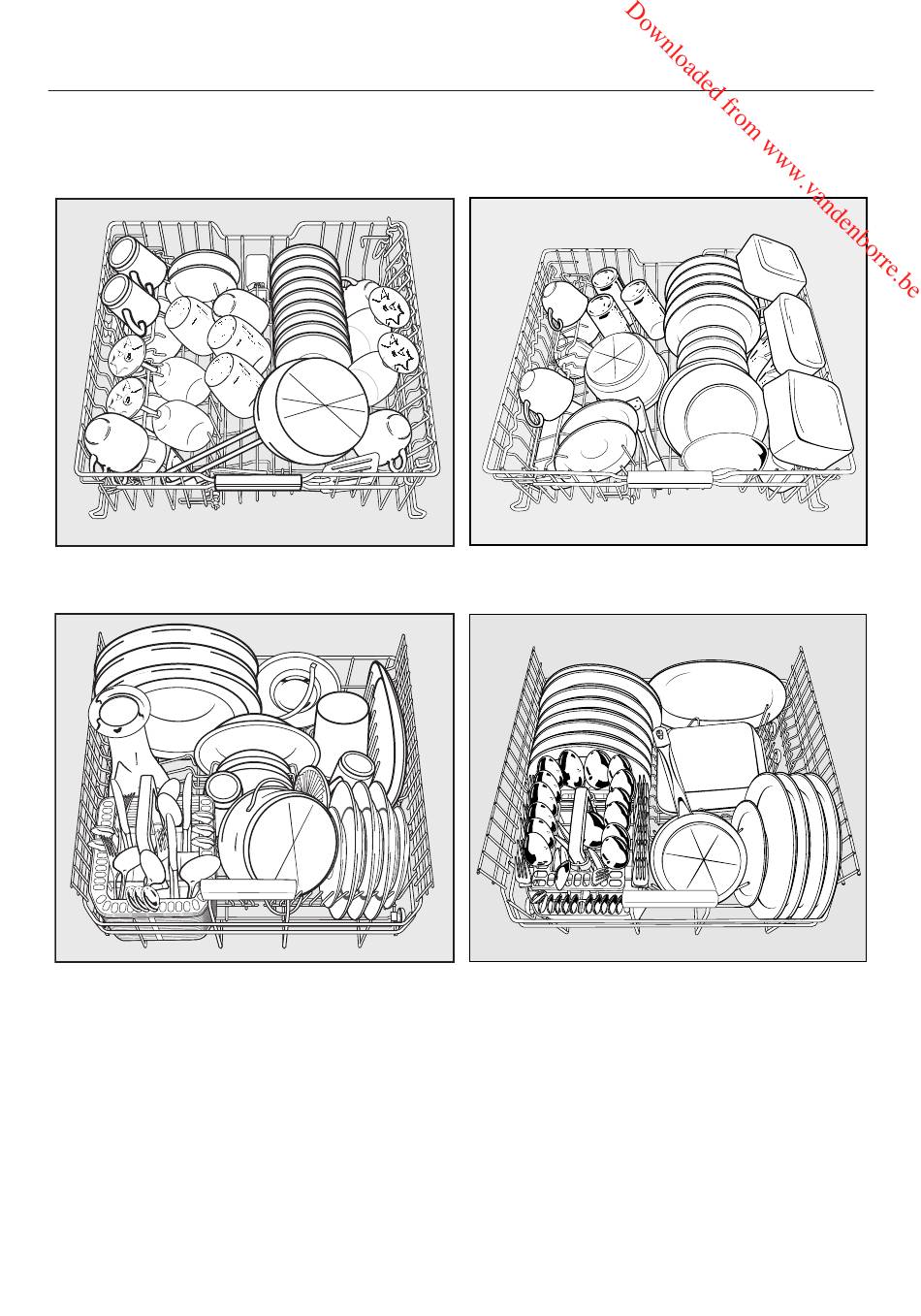 Downloaded from www.vandenborre.be