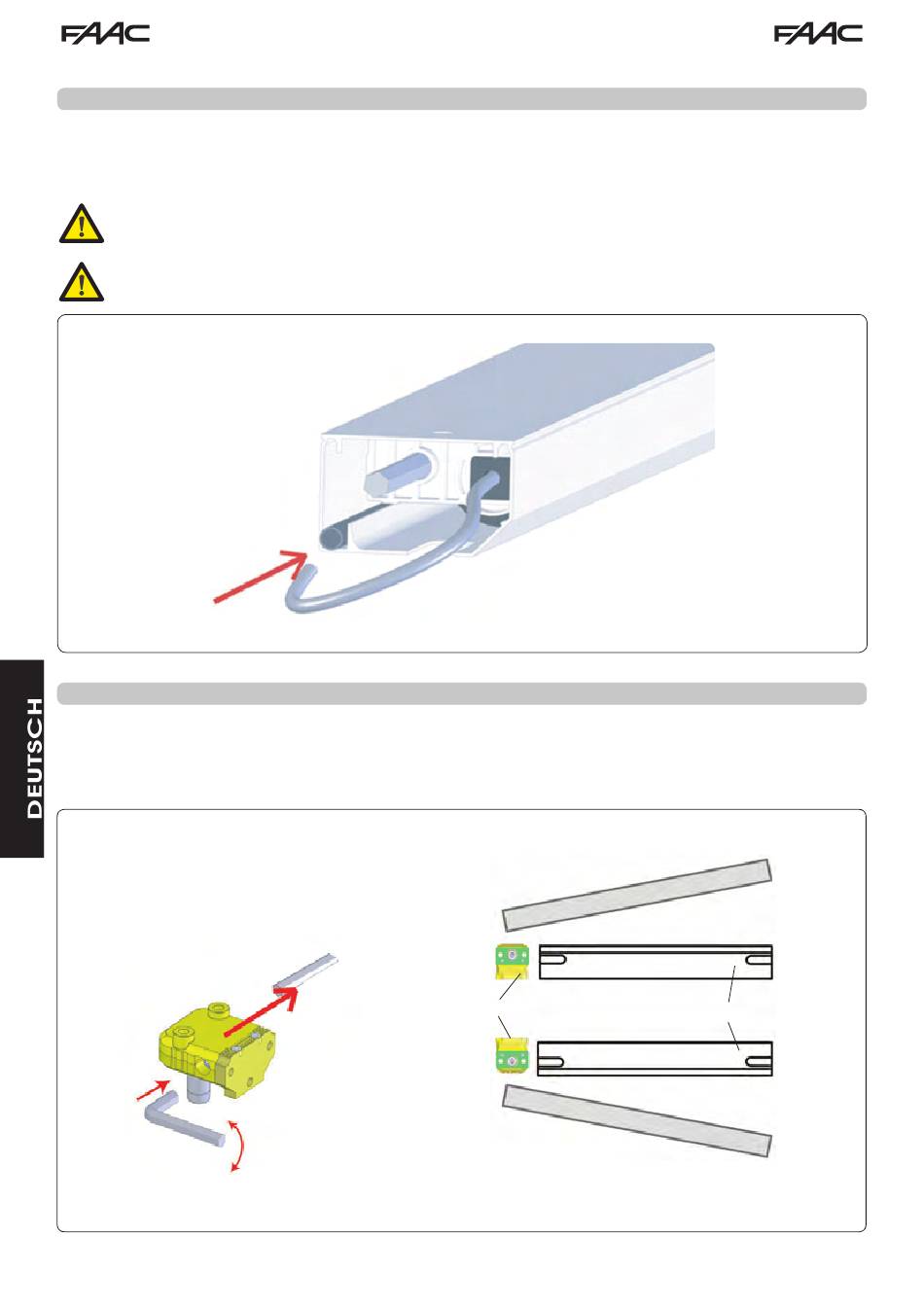 FAAC

FAAC

DEUTSCH