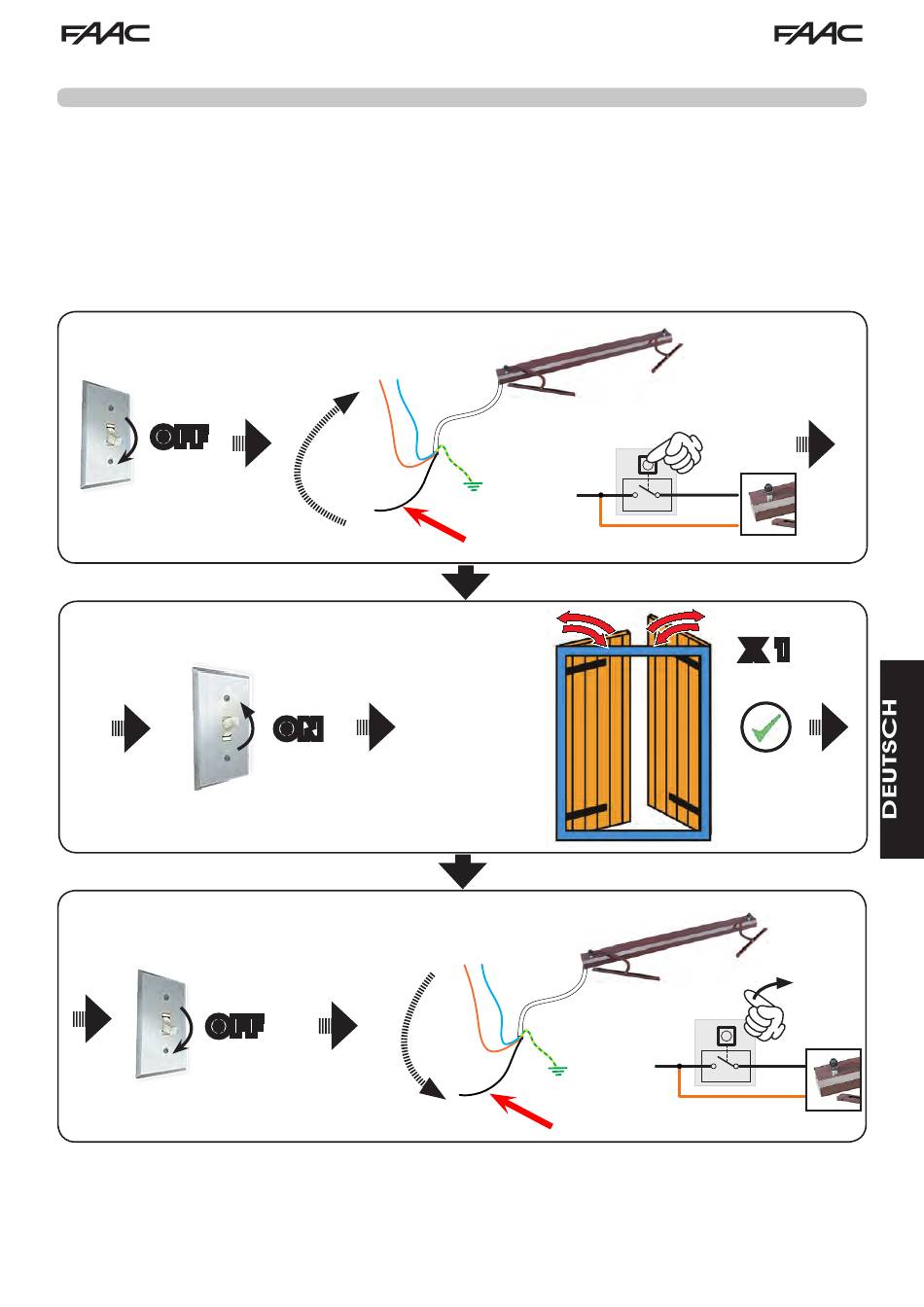 FAAC FAAC

OFF

ON

X 1

DEUTSCH

OFF