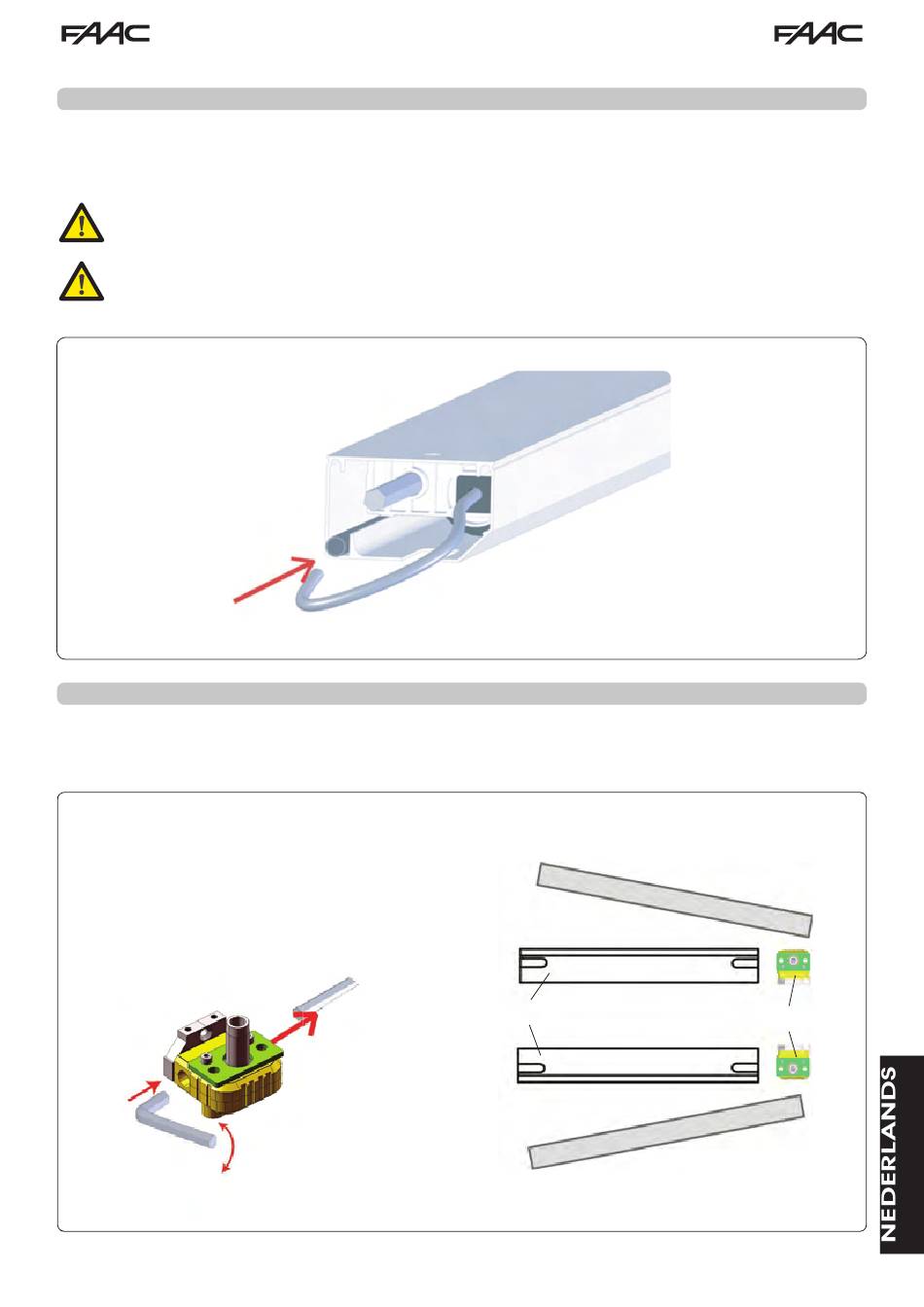 FAAC

FAAC

NEDERLANDS