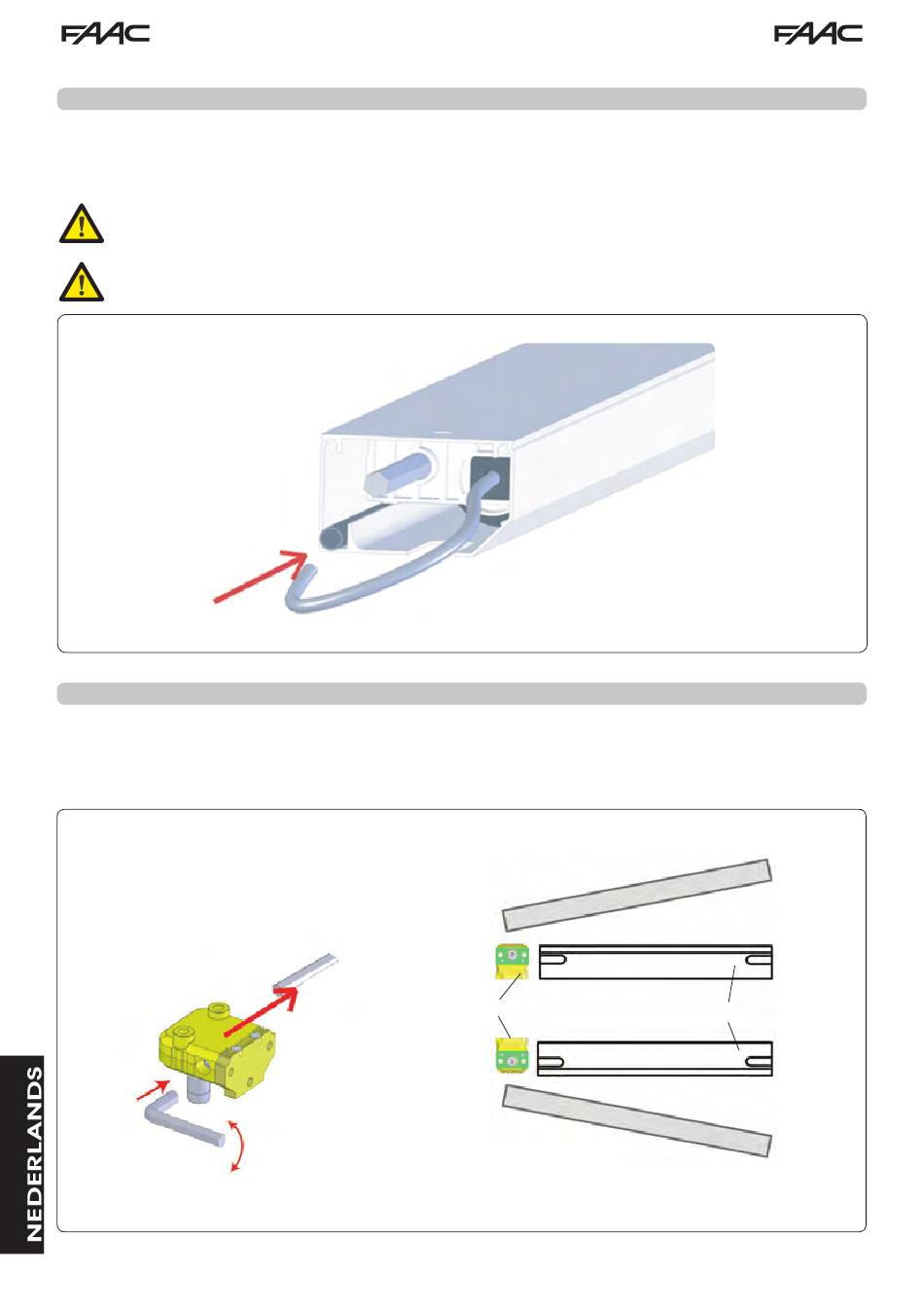 FAAC

FAAC

NEDERLANDS