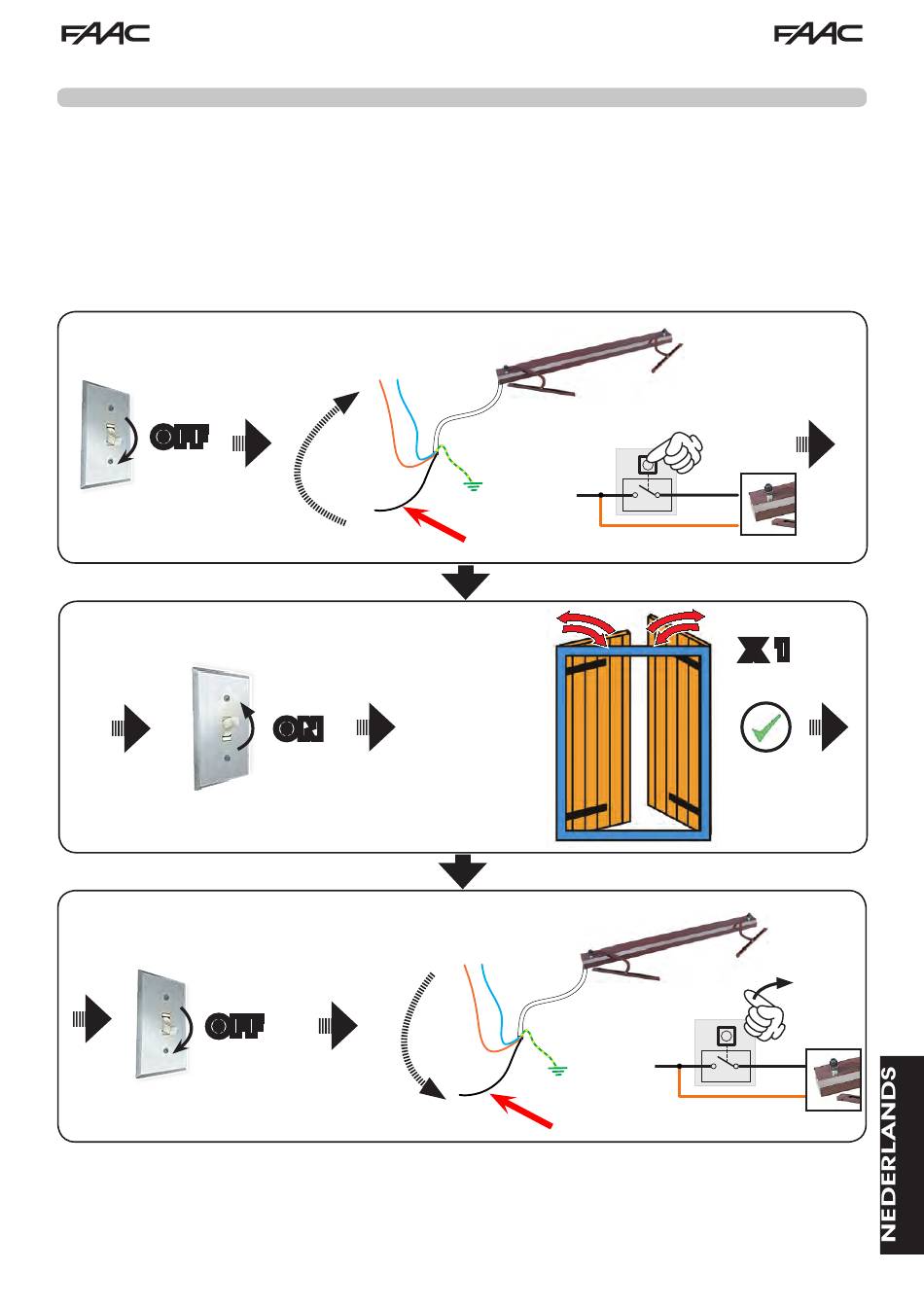 FAAC

FAAC

OFF

ON

X 1

OFF

NEDERLANDS