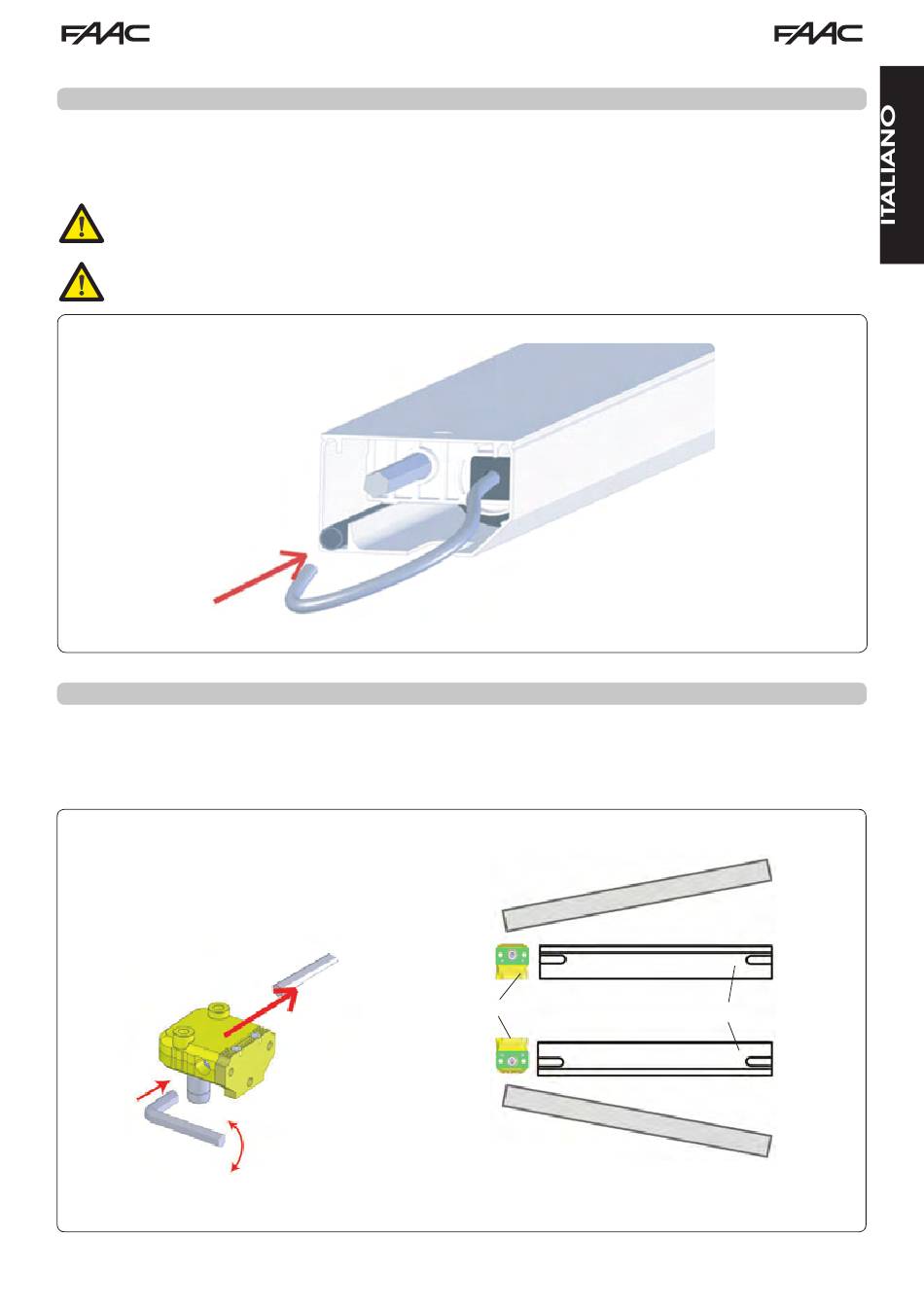 FAAC

FAAC

ITALIANO