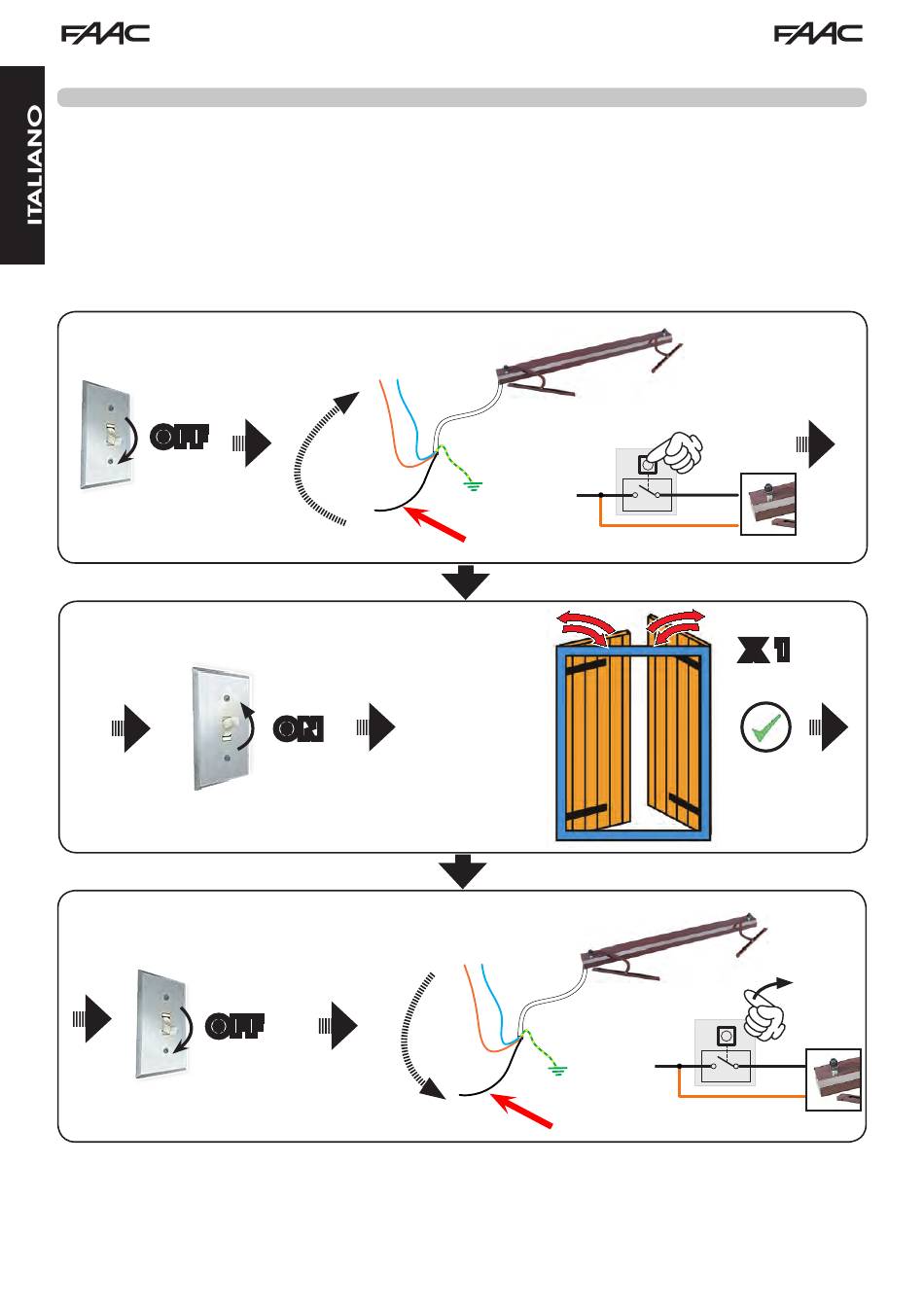 FAAC

FAAC

ITALIANO

OFF

ON

X 1

OFF