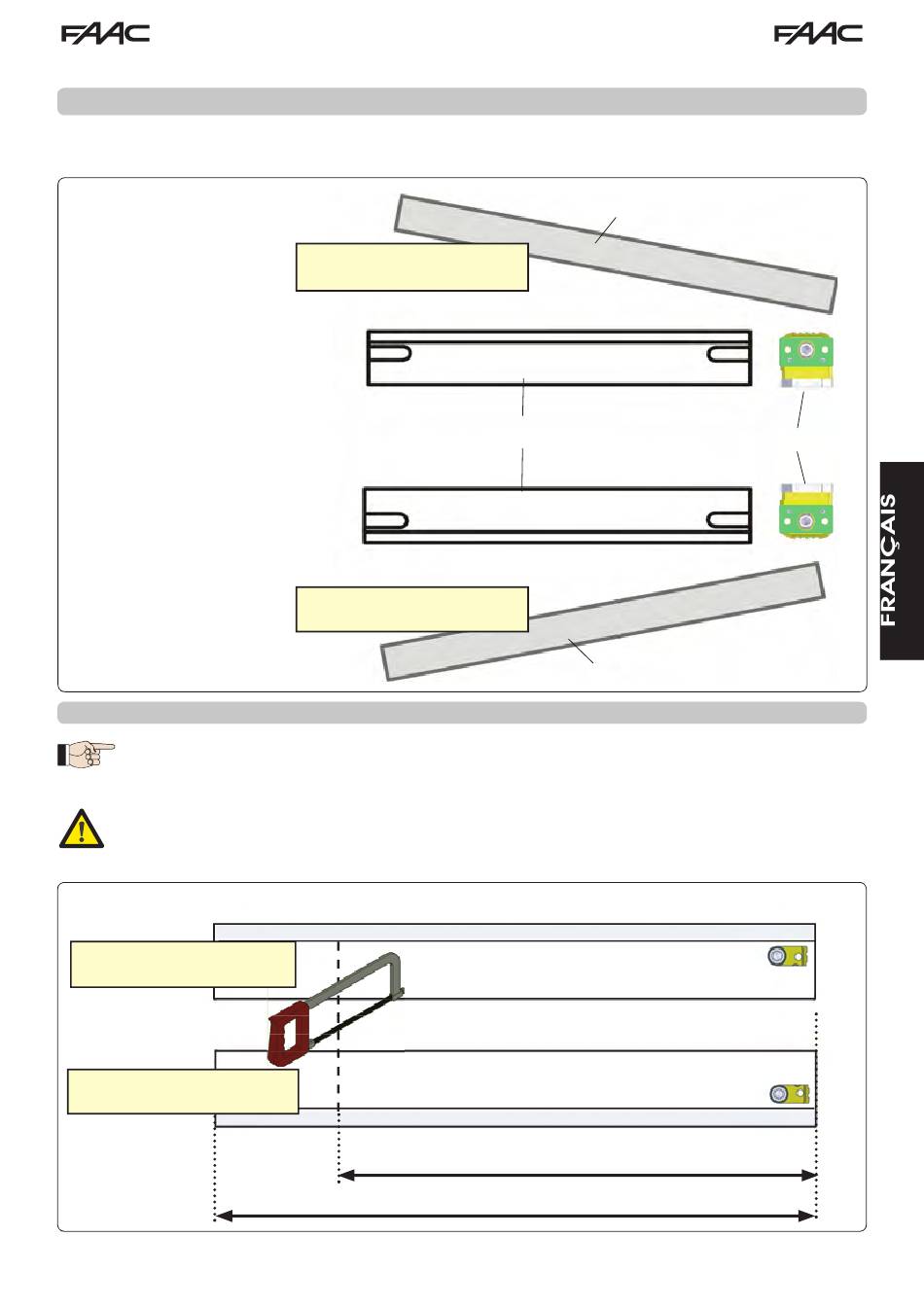 FAAC

FAAC

FRANÇAIS