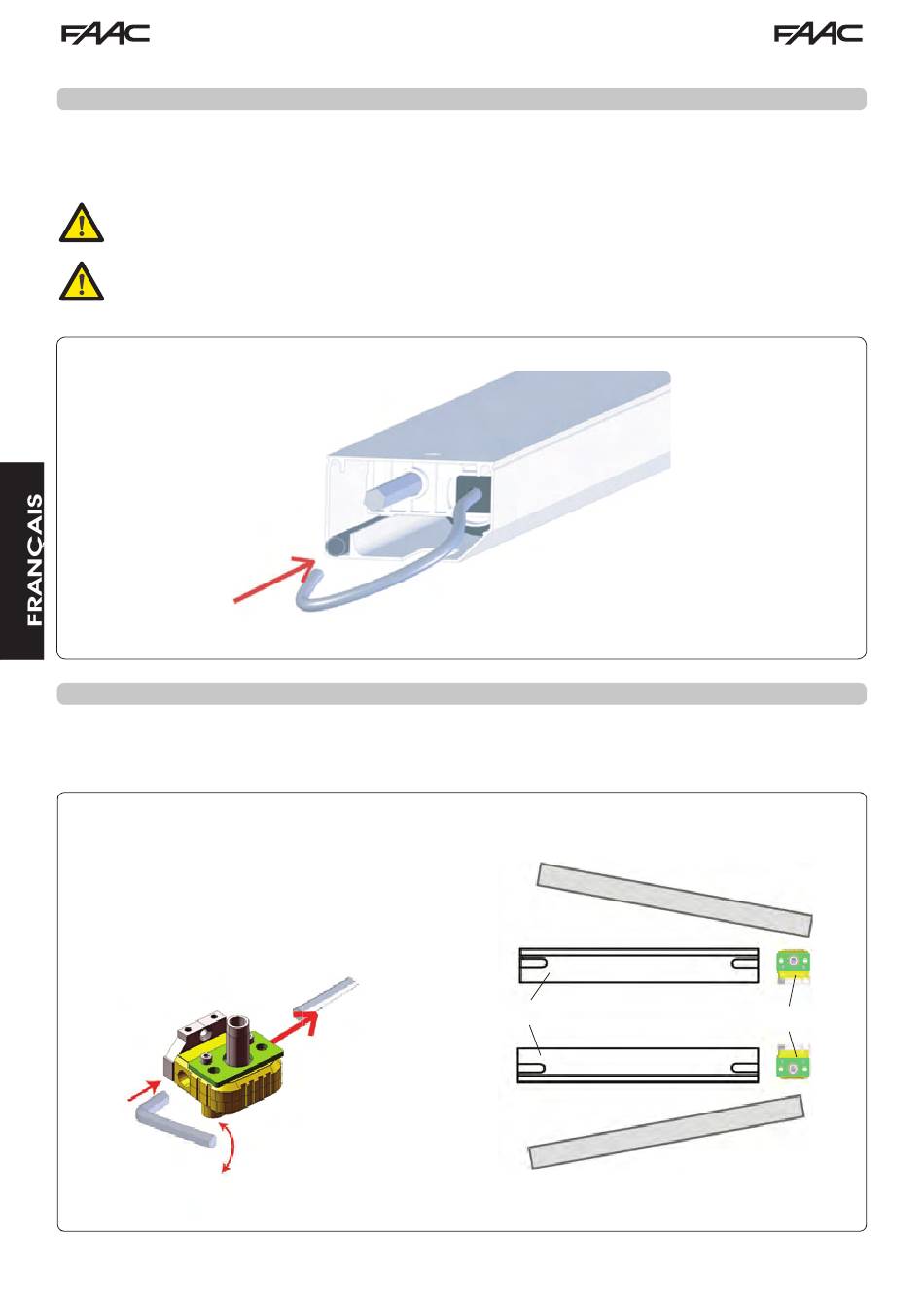 FAAC

FAAC

FRANÇAIS