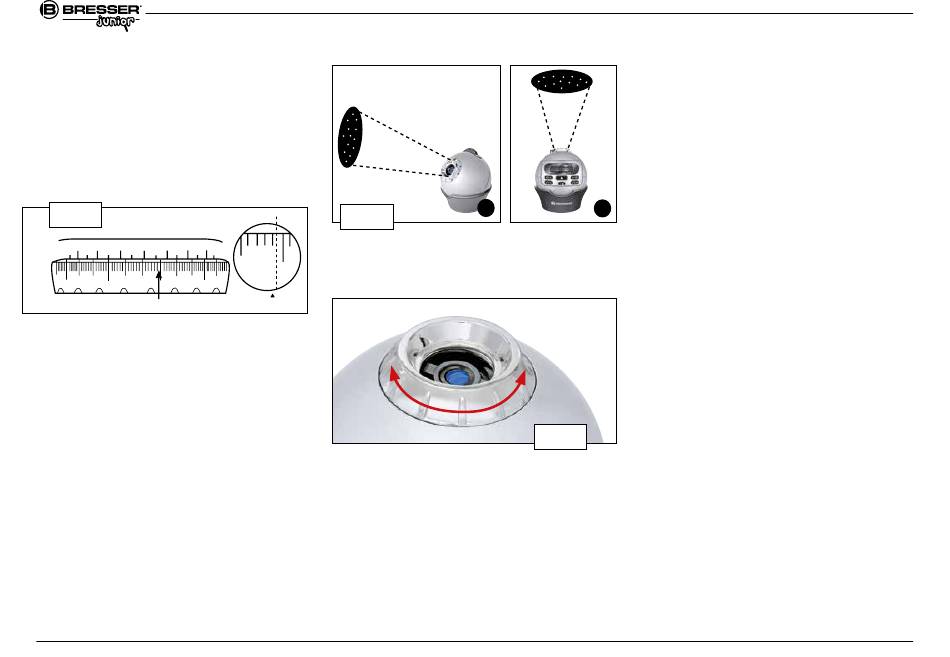 BRESSER
junior