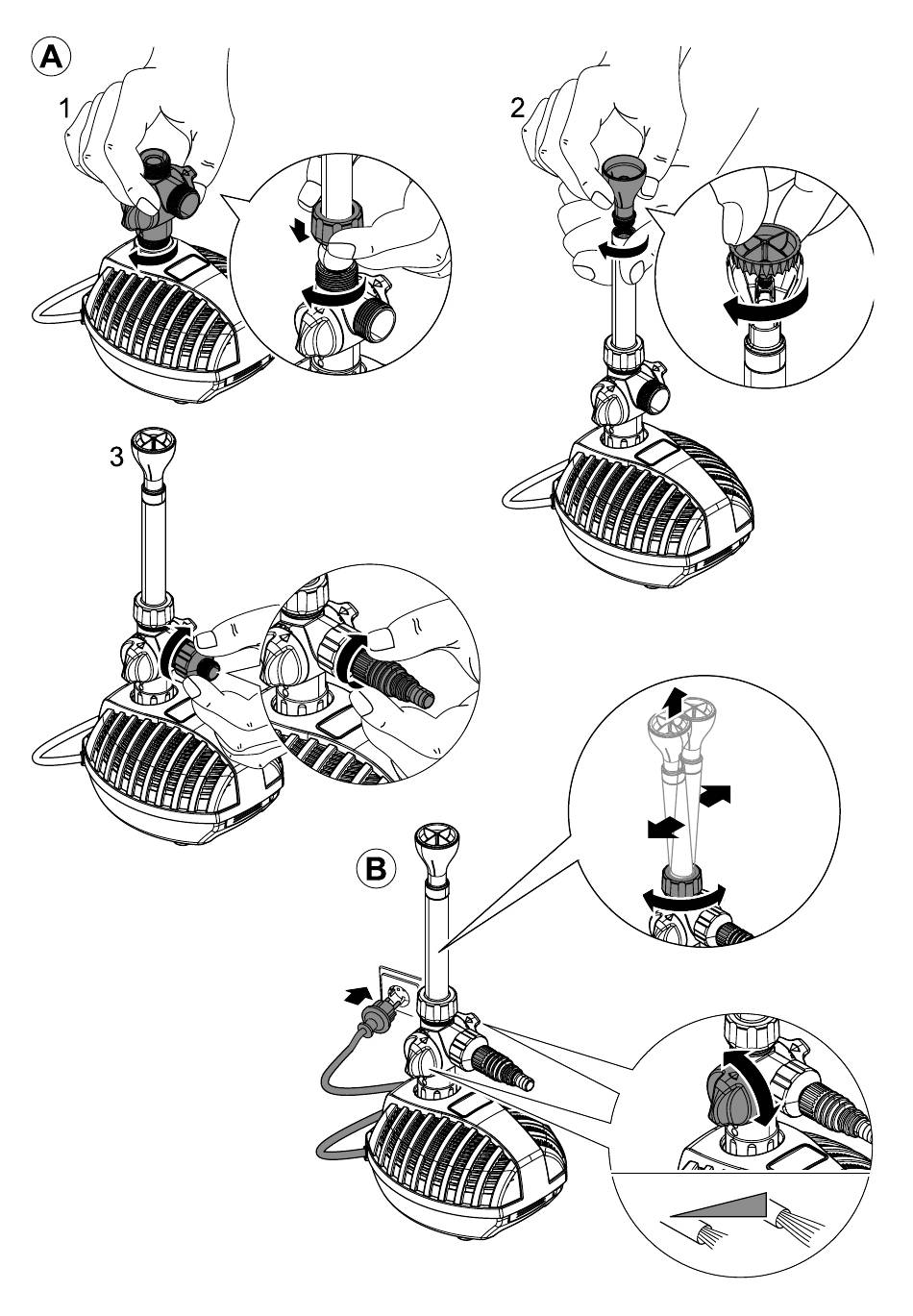 A
1
2
3
B