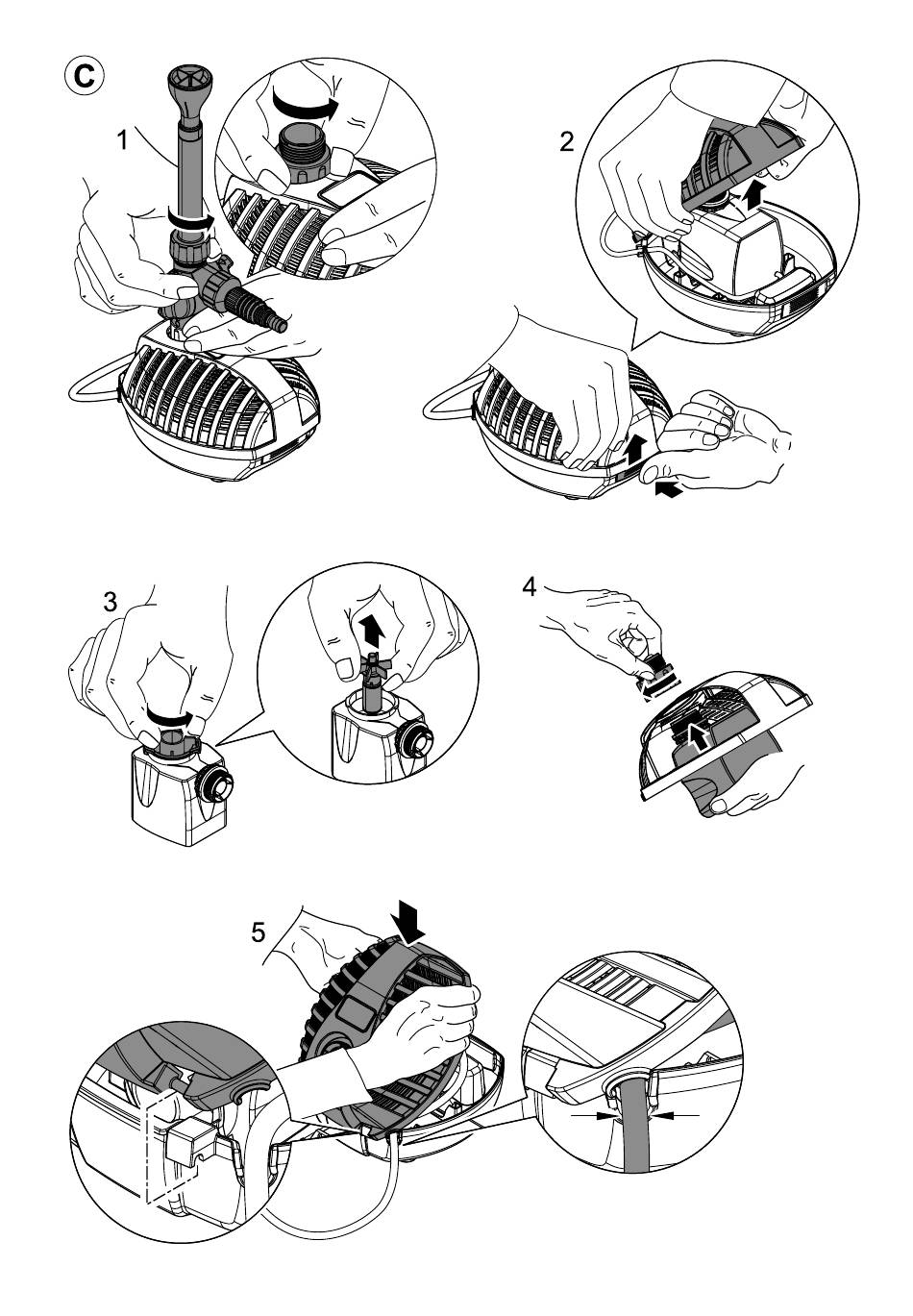 C
1
2
3
4
5