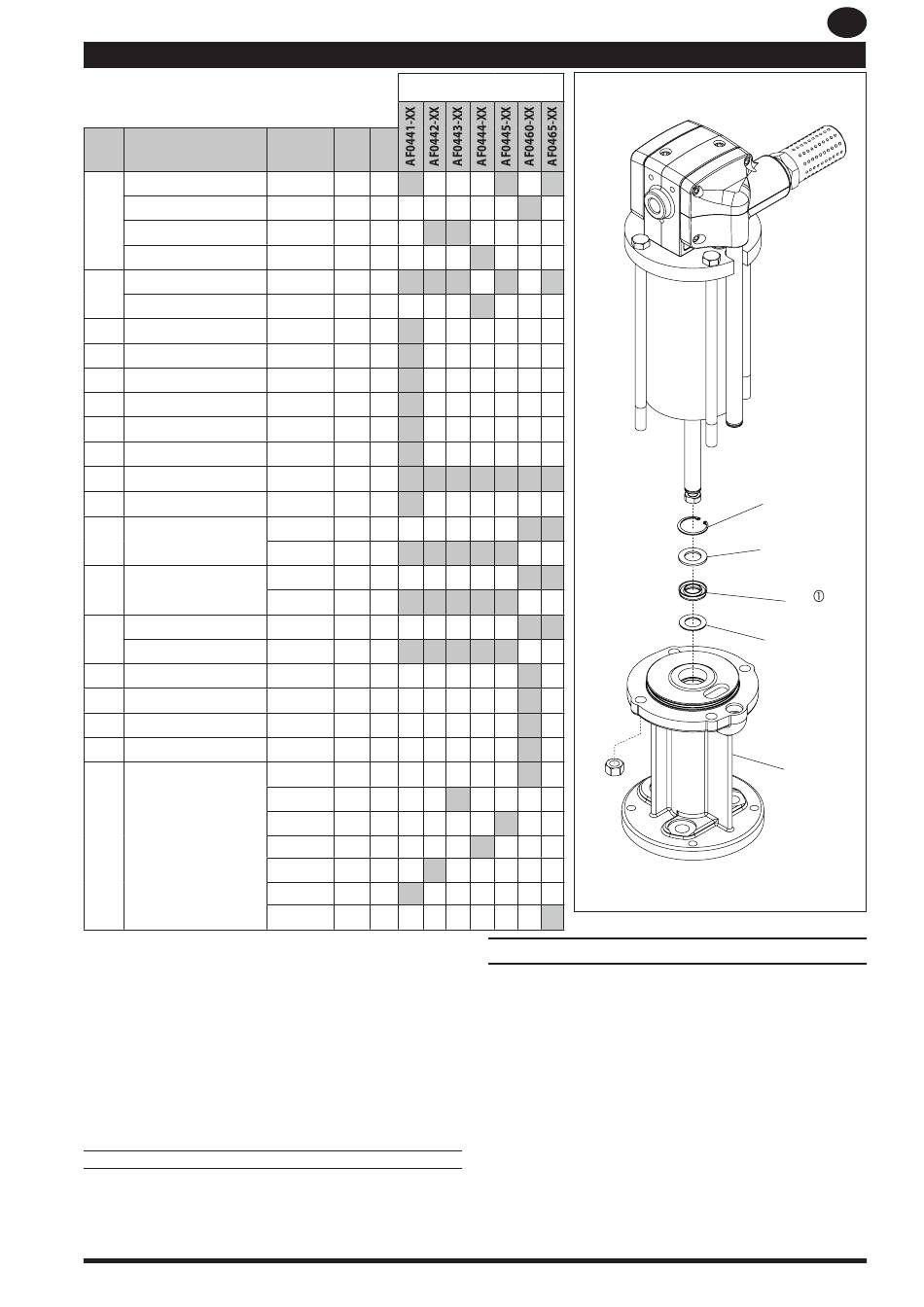 AF0441-XX
AF0442-XX
AF0443-XX
AF0444-XX
AF0445-XX
AF0460-XX
AF0465-XX

①