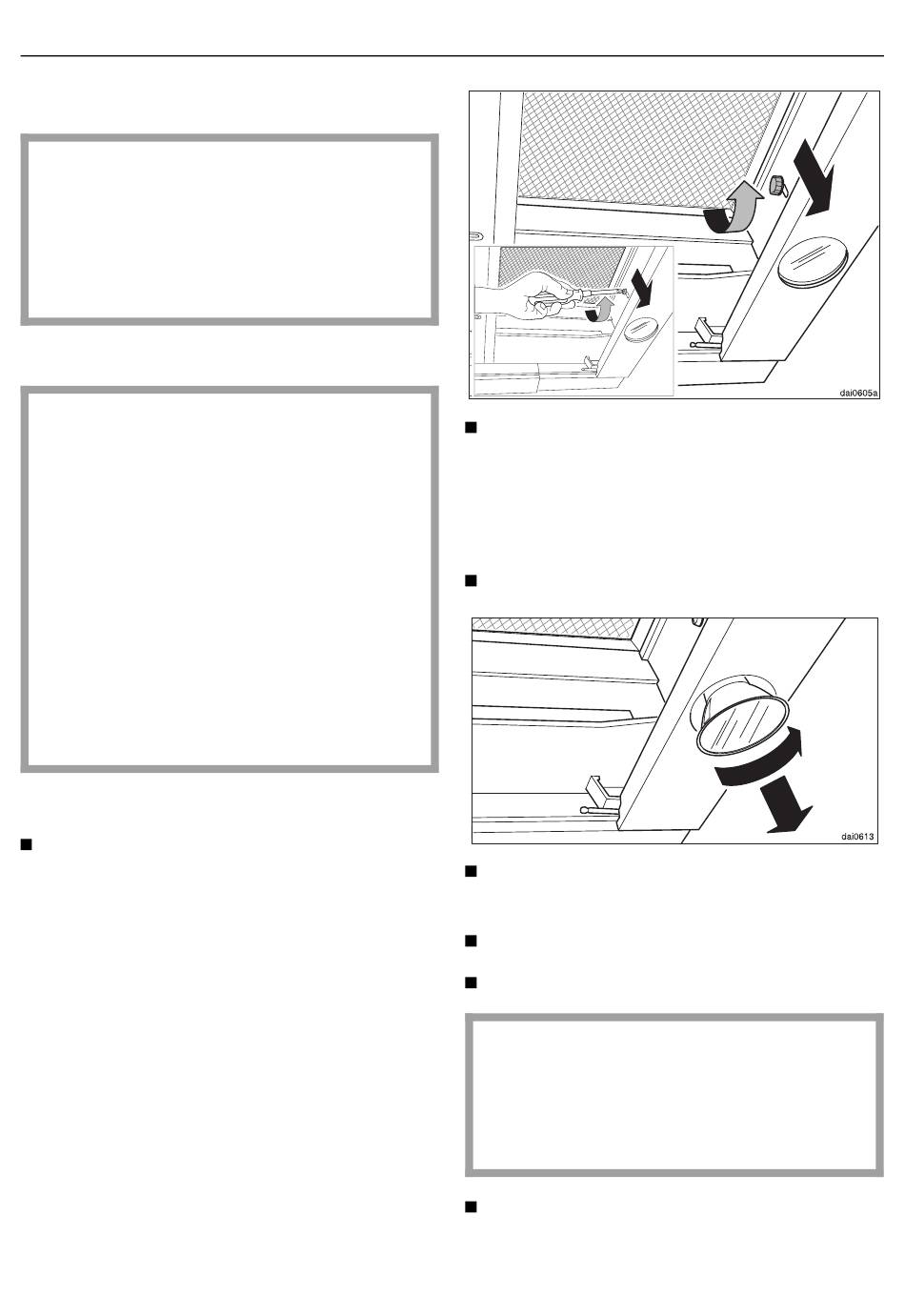 dai0605a

dai0613